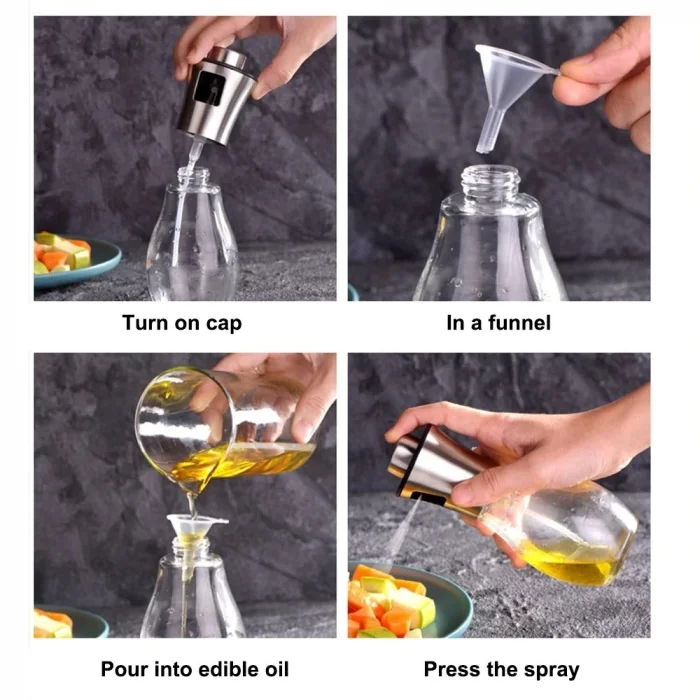 Turn on cap

In a funnel

Pour into edible oil

Press the spray