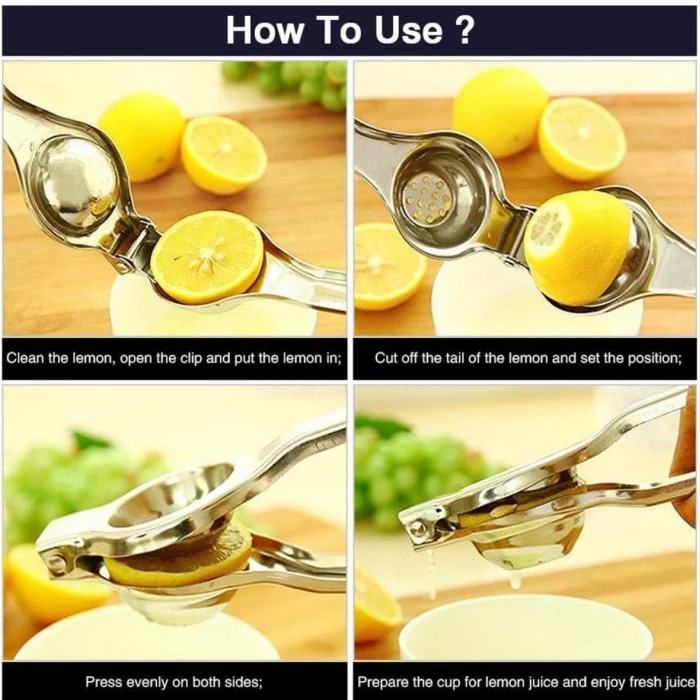 How To Use ?

Clean the lemon, open the clip and put the lemon in;

Cut off the tail of the lemon and set the position;

Press evenly on both sides;

Prepare the cup for lemon juice and enjoy fresh juice