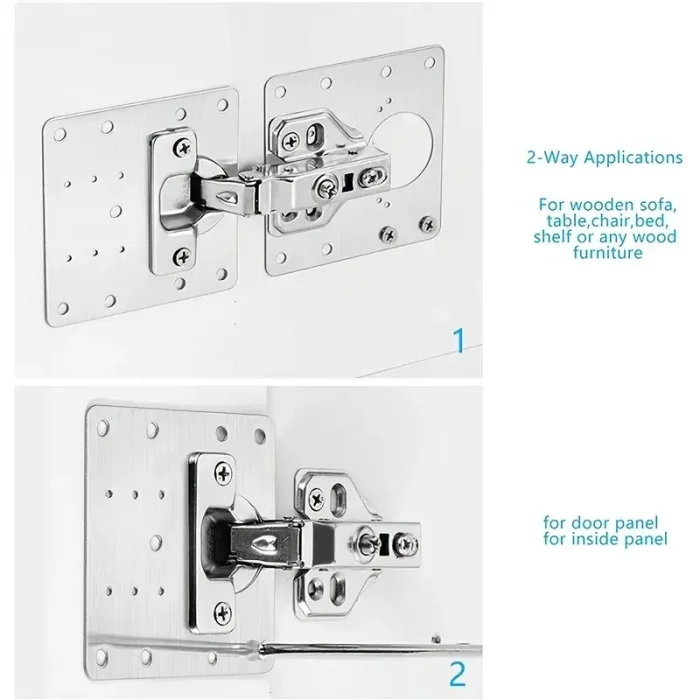 2-Way Applications

For wooden sofa, table,chair,bed, shelf or any wood furniture

1

for door panel
for inside panel

2