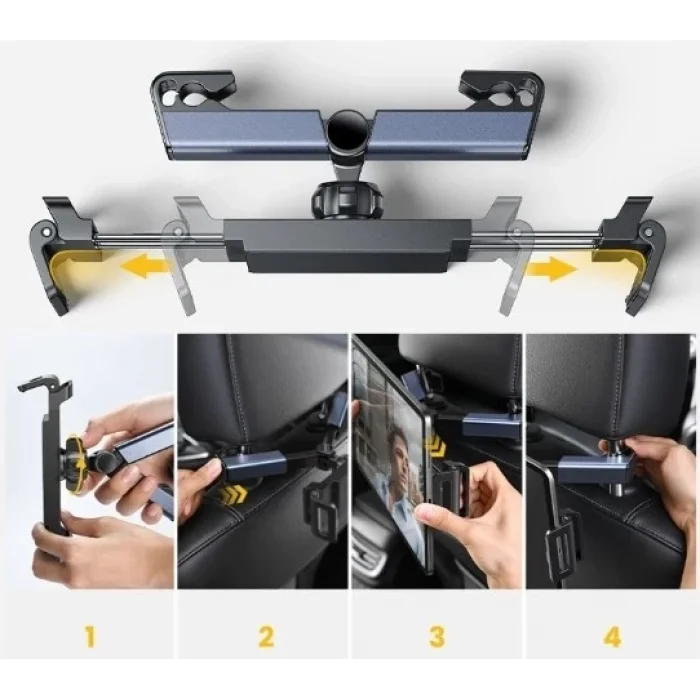 1

2

3

4