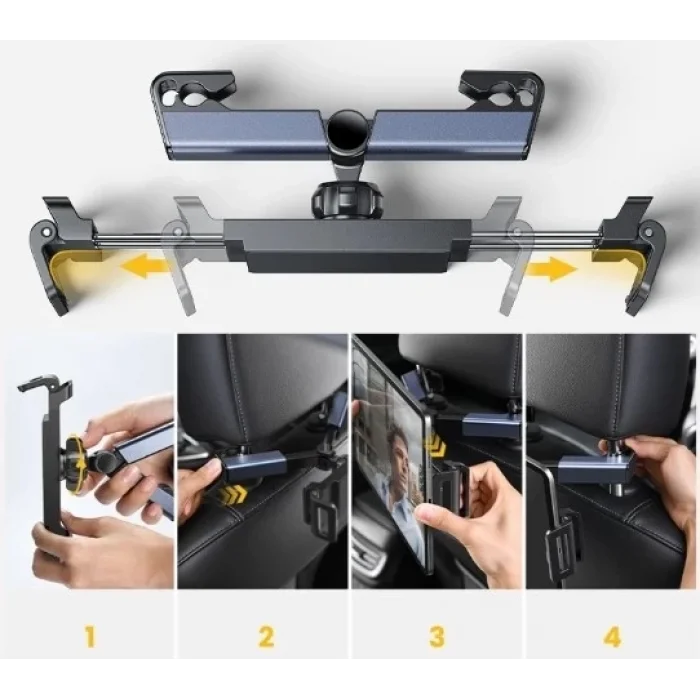 1

2

3

4