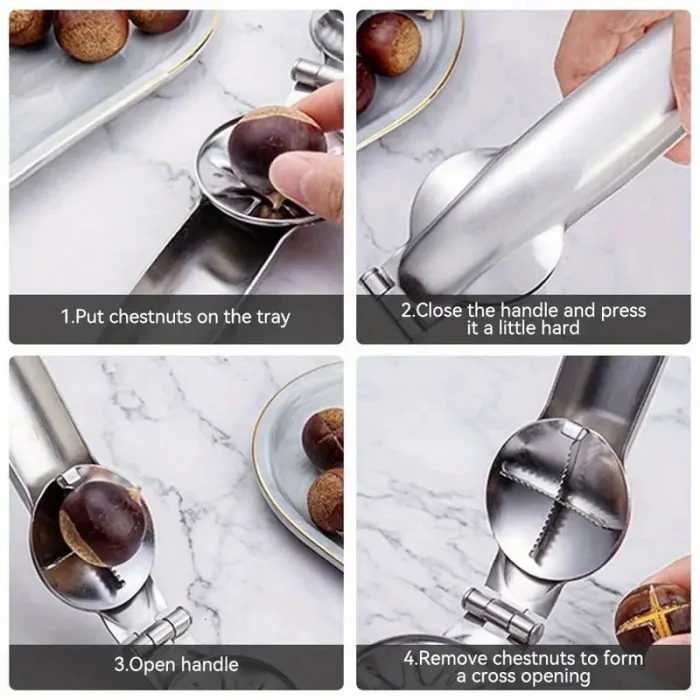 1.Put chestnuts on the tray

2.Close the handle and press it a little hard

3.Open handle

4.Remove chestnuts to form a cross opening