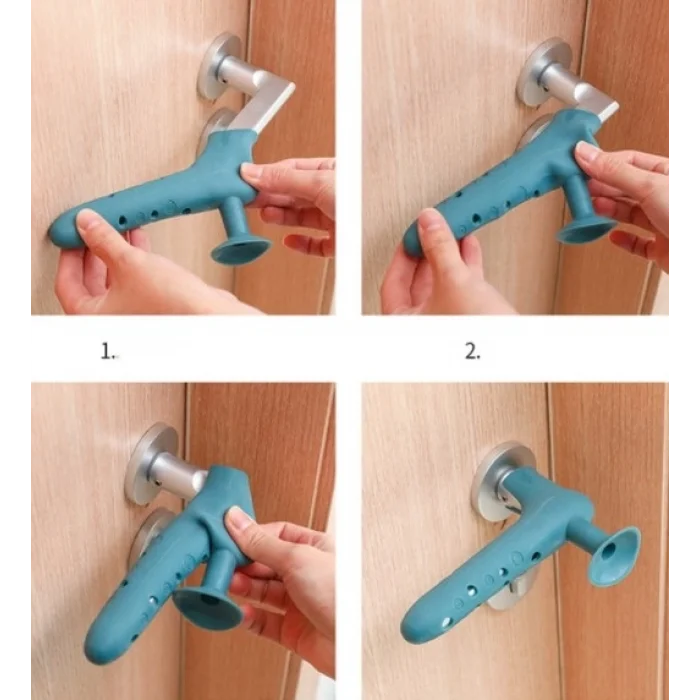 1.

2.