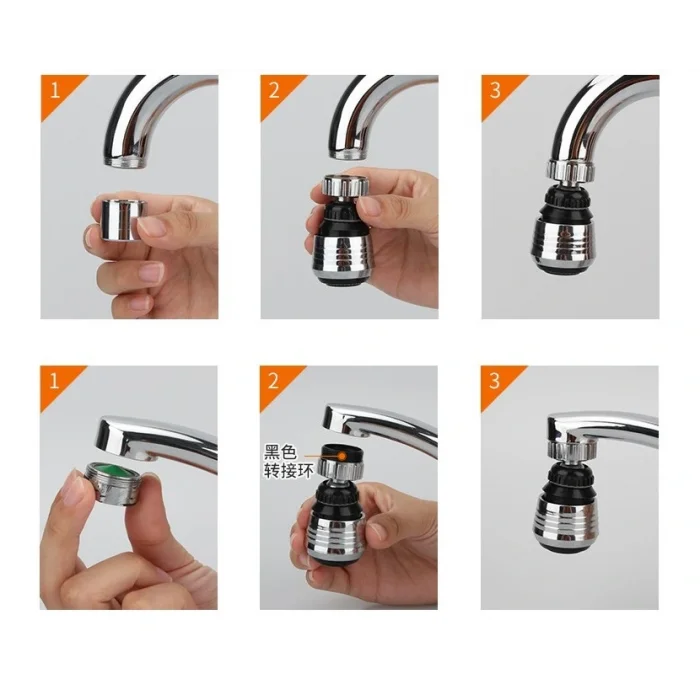 1

2

3

1

2

黑色
转接环

3