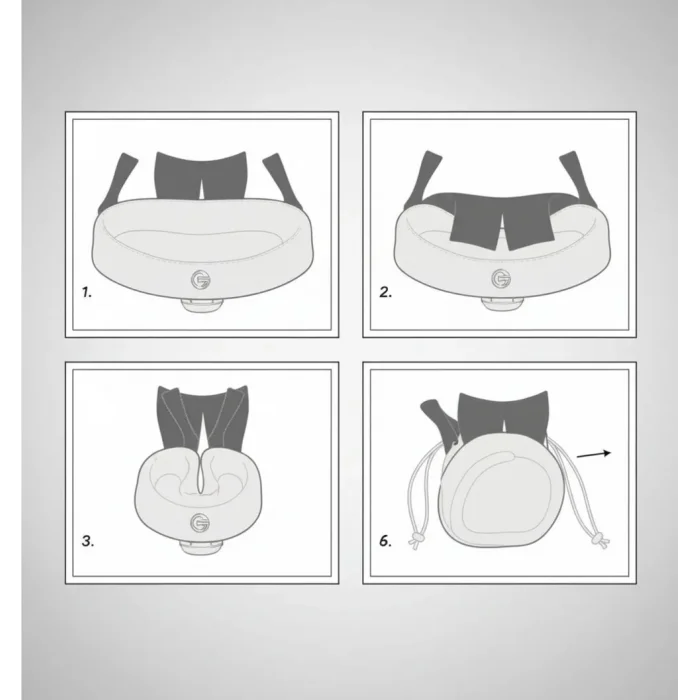 1.

2.

3.

6.