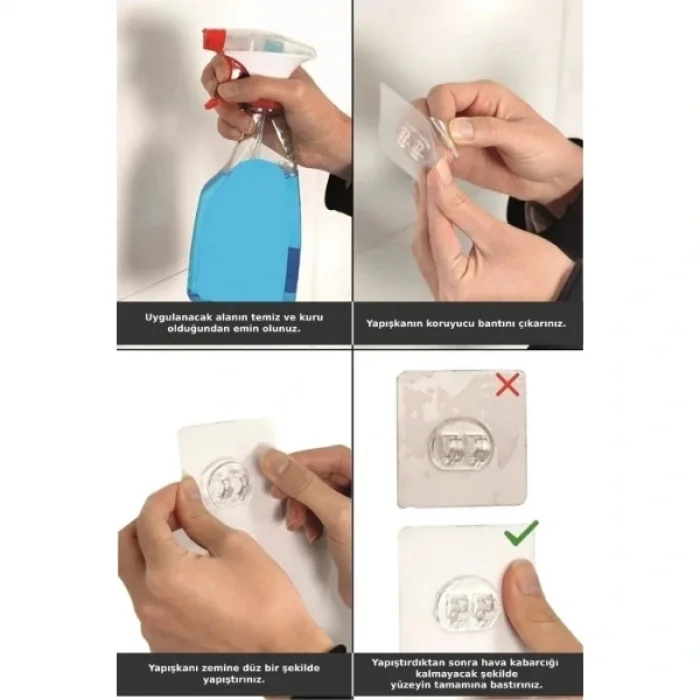 Uygulanacak alanın temiz ve kuru olduğundan emin olunuz.

Yapışkanın koruyucu bantını çıkarınız.

Yapışkanı zemine düz bir şekilde yapıştırınız.

Yapıştırdıktan sonra hava kabarcığı kalmayacak şekilde yüzeyin tamamına bastırınız.