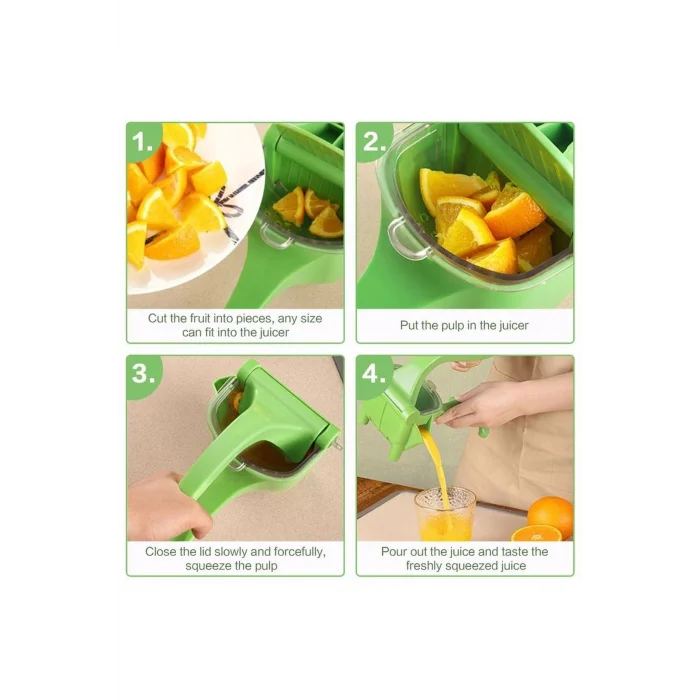 1.

Cut the fruit into pieces, any size can fit into the juicer

2.

Put the pulp in the juicer

3.

Close the lid slowly and forcefully, squeeze the pulp

4.

Pour out the juice and taste the freshly squeezed juice