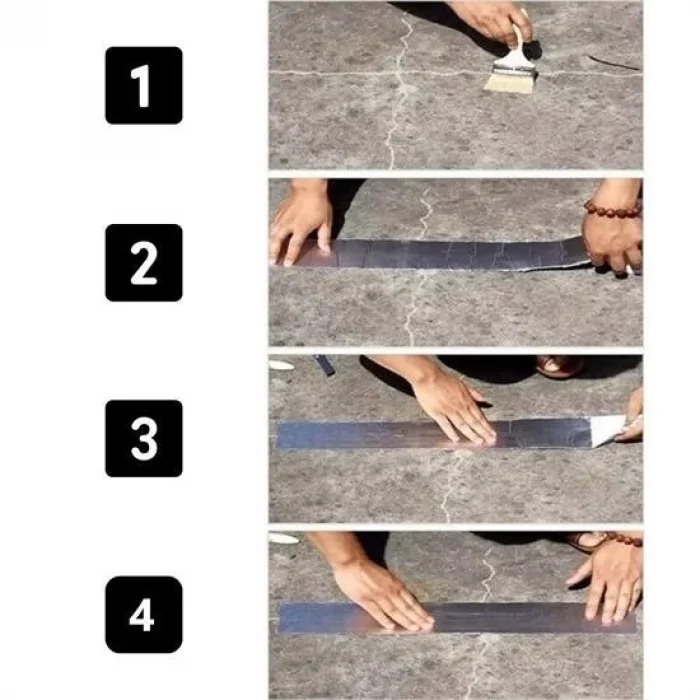 1

2

3

4