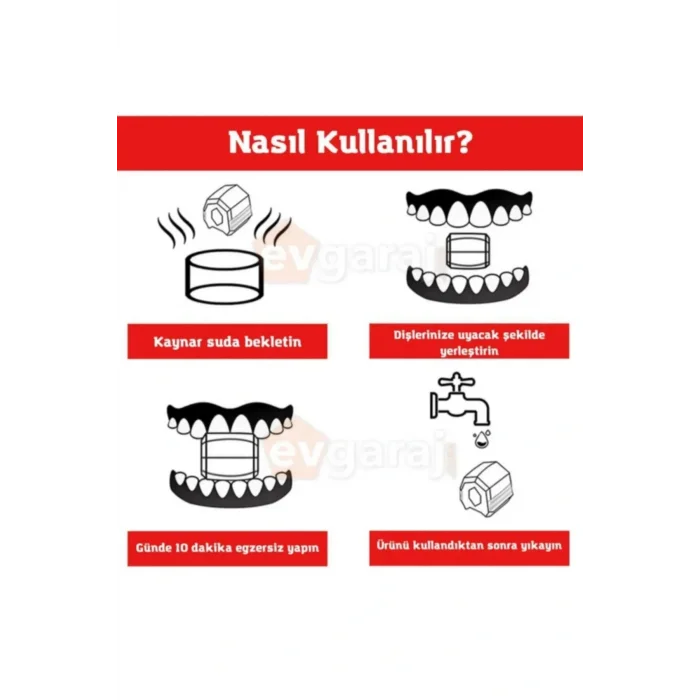 Nasıl Kullanılır?

evgaraj

Kaynar suda bekletin

Dişlerinize uyacak şekilde yerleştirin

evgaraj

Günde 10 dakika egzersiz yapın

Ürünü kullandıktan sonra yıkayın