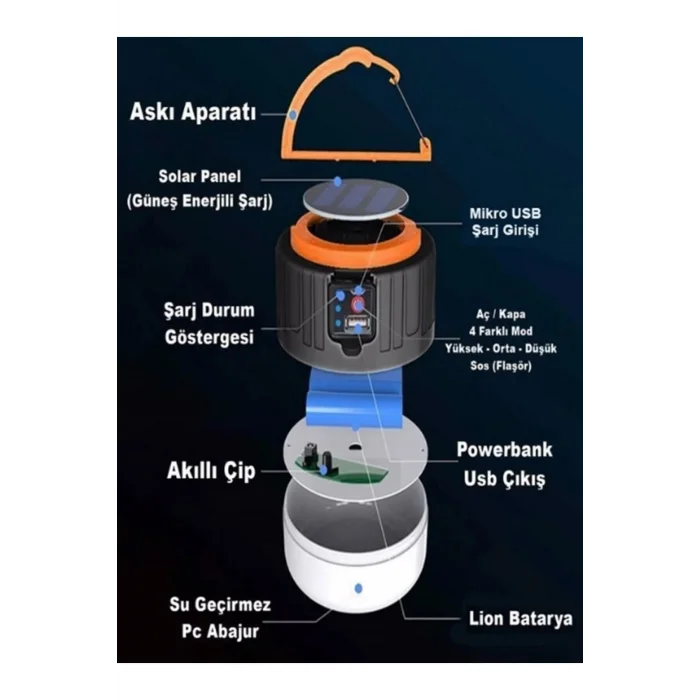 Askı Aparatı

Solar Panel
(Güneş Enerjili Şarj)

Mikro USB
Şarj Girişi

Şarj Durum
Göstergesi

Aç / Kapa
4 Farklı Mod
Yüksek - Orta - Düşük
Sos (Flaşör)

Akıllı Çip

Powerbank
Usb Çıkış

Su Geçirmez
Pc Abajur

Lion Batarya