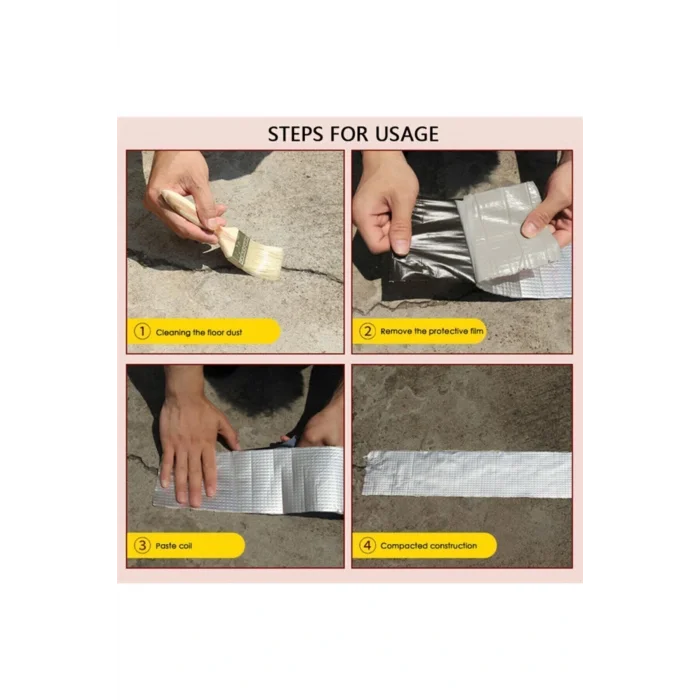 STEPS FOR USAGE

1 Cleaning the floor dust

2 Remove the protective film

3 Paste coil

4 Compacted construction