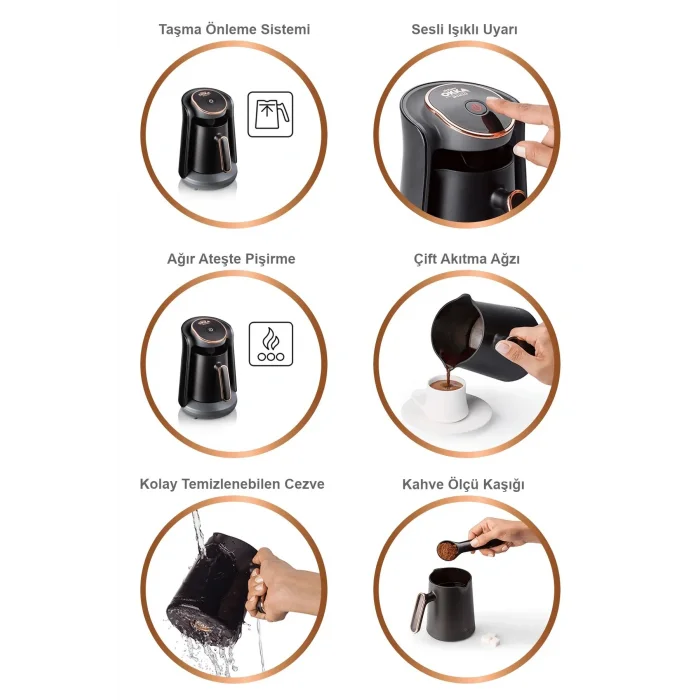 Taşma Önleme Sistemi

Sesli Işıklı Uyarı

OKKA

Ağır Ateşte Pişirme

Çift Akıtma Ağzı

Kolay Temizlenebilen Cezve

Kahve Ölçü Kaşığı