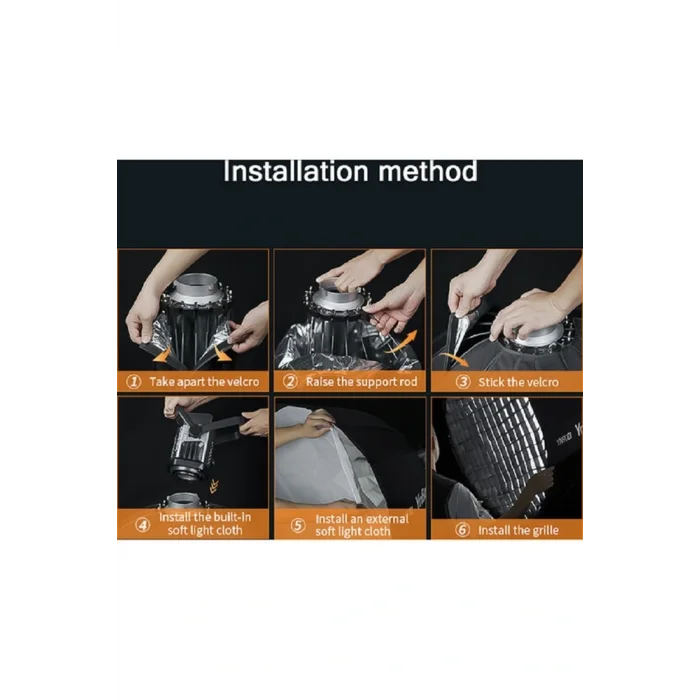 Installation method

① Take apart the velcro

② Raise the support rod

③ Stick the velcro

④ Install the built-in soft light cloth

⑤ Install an external soft light cloth

⑥ Install the grille