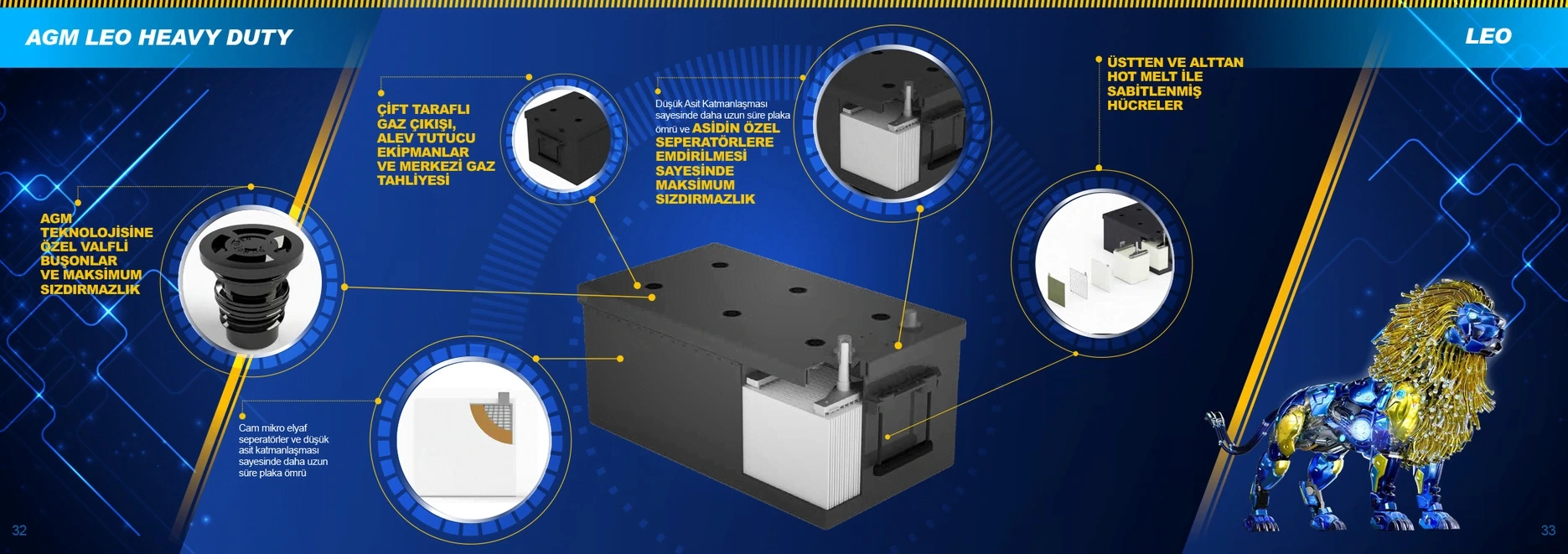 AGM LEO HEAVY DUTY

LEO

AGM TEKNOLOJİSİNE ÖZEL VALFLİ BUŞONLAR VE MAKSİMUM SIZDIRMAZLIK

ÇİFT TARAFLI GAZ ÇIKIŞI, ALEV TUTUCU EKİPMANLAR VE MERKEZİ GAZ TAHLİYESİ

Düşük Asit Katmanlaşması sayesinde daha uzun süre plaka ömrü ve ASİDİN ÖZEL SEPERATÖRLERE EMDİRİLMESİ SAYESİNDE MAKSİMUM SIZDIRMAZLIK

ÜSTTEN VE ALTTAN HOT MELT İLE SABİTLENMİŞ HÜCRELER

Cam mikro elyaf seperatörler ve düşük asit katmanlaşması sayesinde daha uzun süre plaka ömrü

32

33