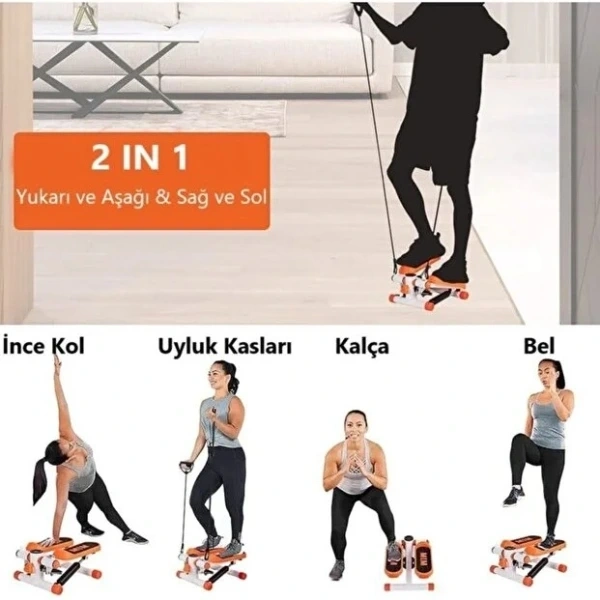 2 IN 1
Yukarı ve Aşağı & Sağ ve Sol

İnce Kol

Uyluk Kasları

Kalça

Bel