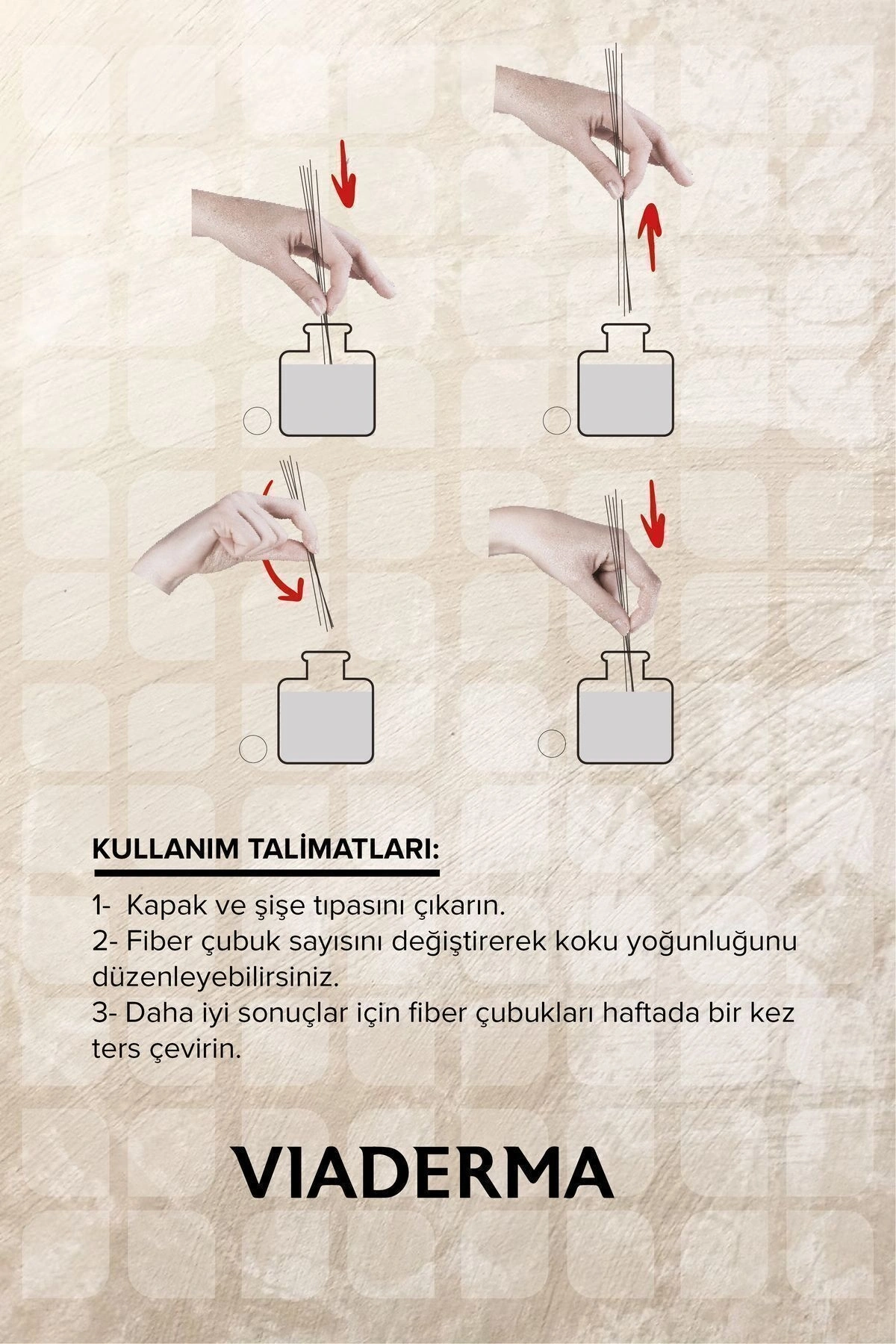 KULLANIM TALİMATLARI:

1- Kapak ve şişe tıpasını çıkarın.
2- Fiber çubuk sayısını değiştirerek koku yoğunluğunu düzenleyebilirsiniz.
3- Daha iyi sonuçlar için fiber çubukları haftada bir kez ters çevirin.

VIADERMA