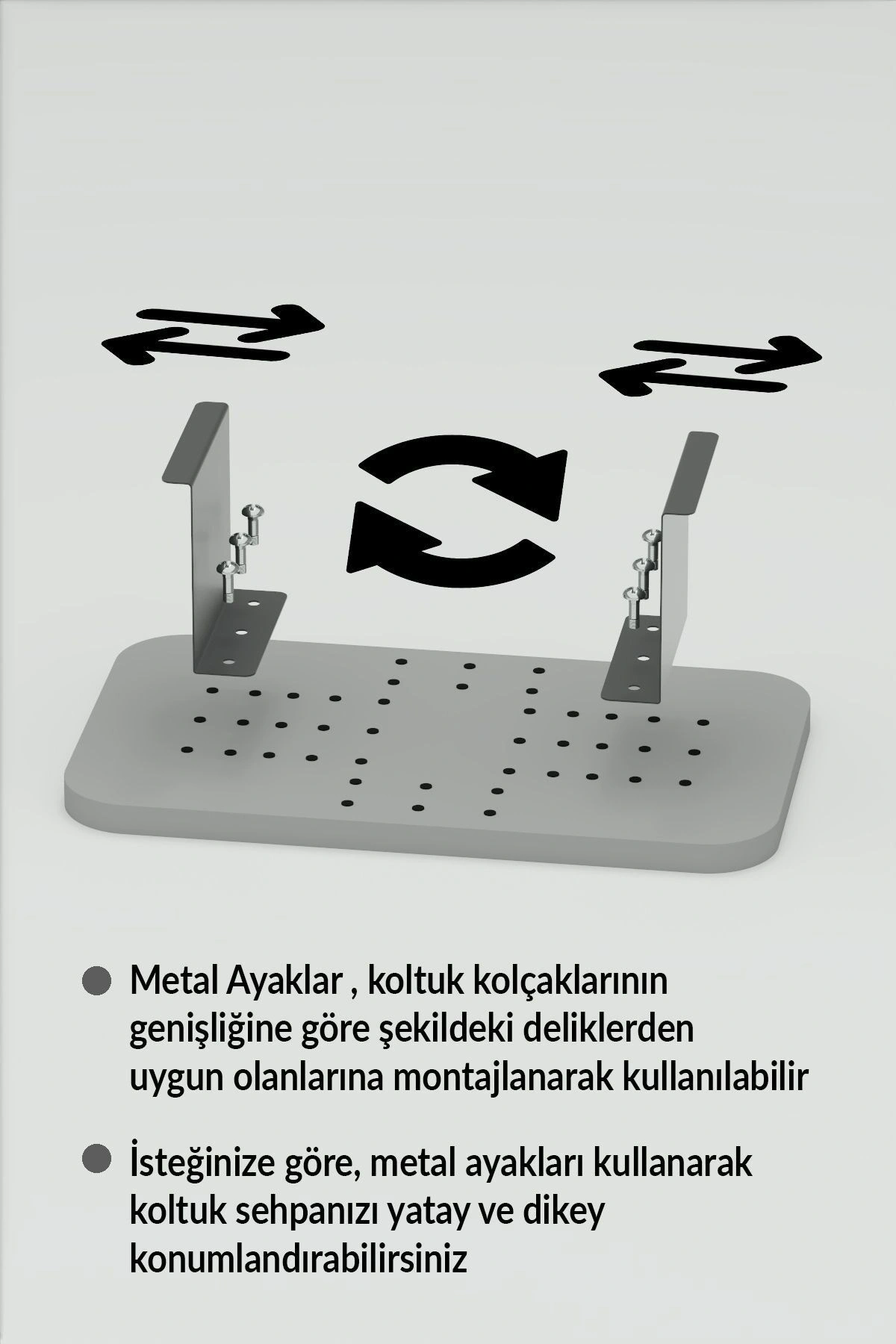 Metal Ayaklar , koltuk kolçaklarının genişliğine göre şekildeki deliklerden uygun olanlarına montajlanarak kullanılabilir

İsteğinize göre, metal ayakları kullanarak koltuk sehpanızı yatay ve dikey konumlandırabilirsiniz