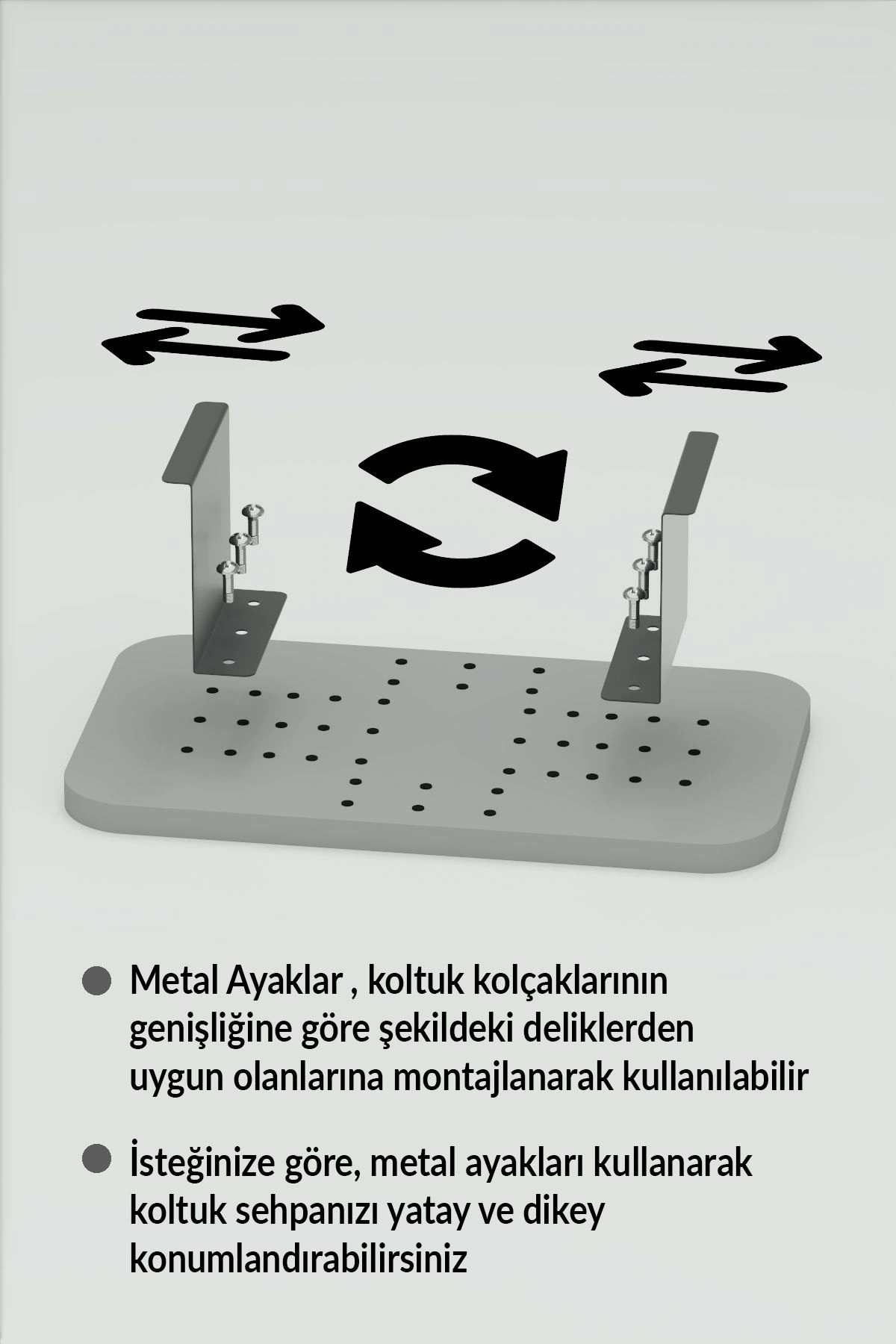 Metal Ayaklar , koltuk kolçaklarının genişliğine göre şekildeki deliklerden uygun olanlarına montajlanarak kullanılabilir

İsteğinize göre, metal ayakları kullanarak koltuk sehpanızı yatay ve dikey konumlandırabilirsiniz