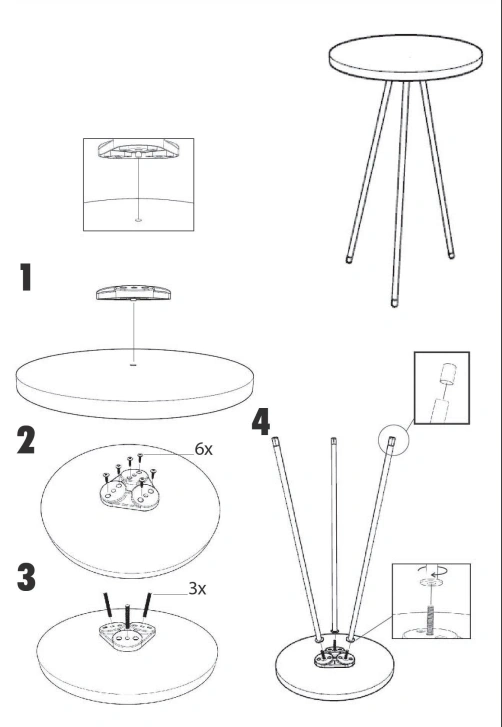 1

2

6x

3

3x

4