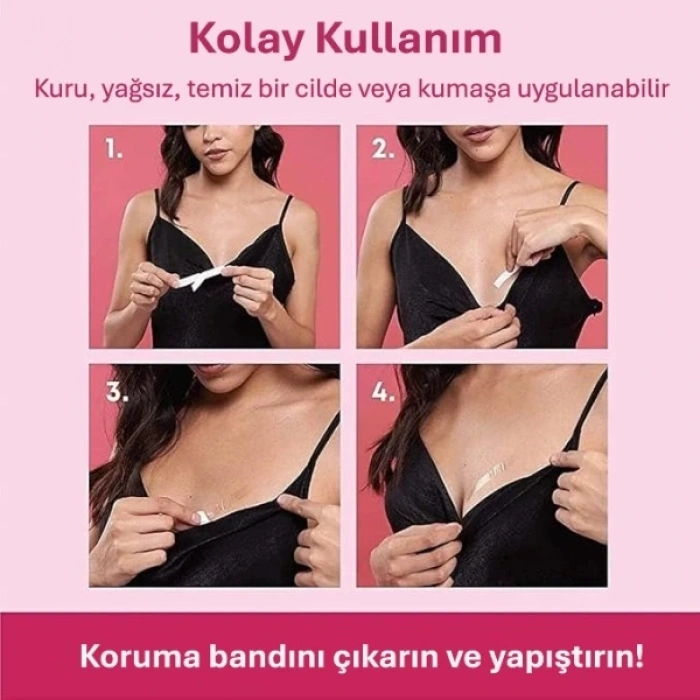 Kolay Kullanım

Kuru, yağsız, temiz bir cilde veya kumaşa uygulanabilir

1.

2.

3.

4.

Koruma bandını çıkarın ve yapıştırın!