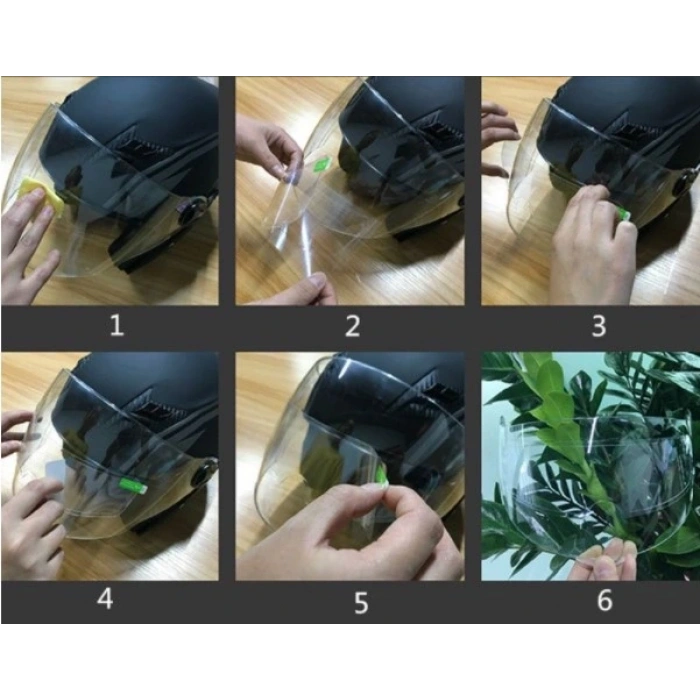 1 2 3

4 5 6