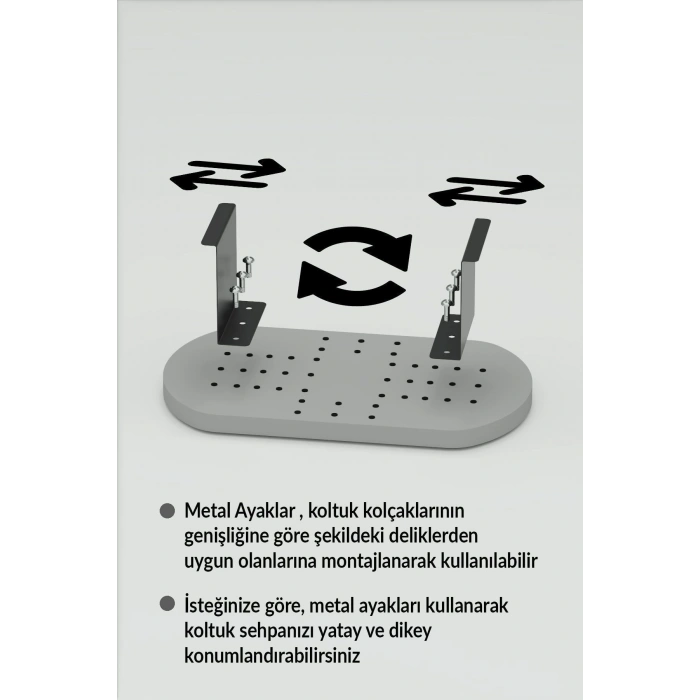 Metal Ayaklar , koltuk kolçaklarının genişliğine göre şekildeki deliklerden uygun olanlarına montajlanarak kullanılabilir

İsteğinize göre, metal ayakları kullanarak koltuk sehpanızı yatay ve dikey konumlandırabilirsiniz