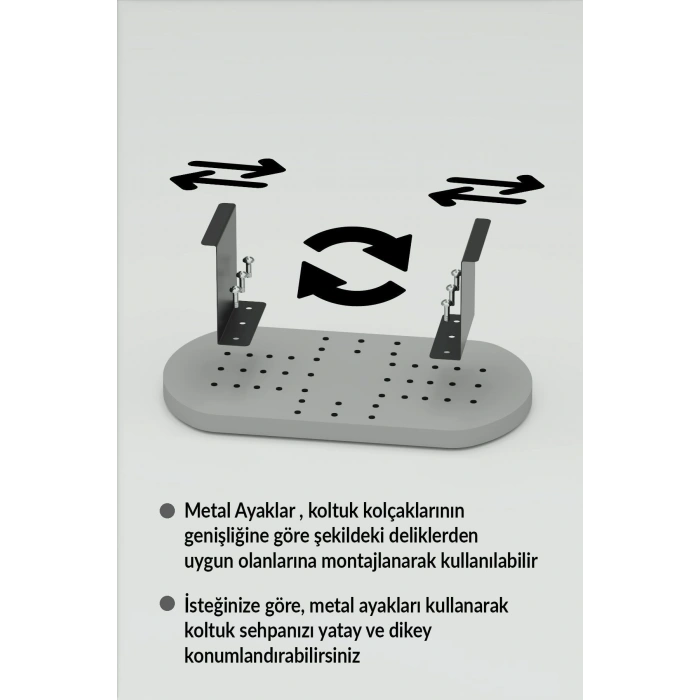 ● Metal Ayaklar , koltuk kolçaklarının genişliğine göre şekildeki deliklerden uygun olanlarına montajlanarak kullanılabilir

● İsteğinize göre, metal ayakları kullanarak koltuk sehpanızı yatay ve dikey konumlandırabilirsiniz