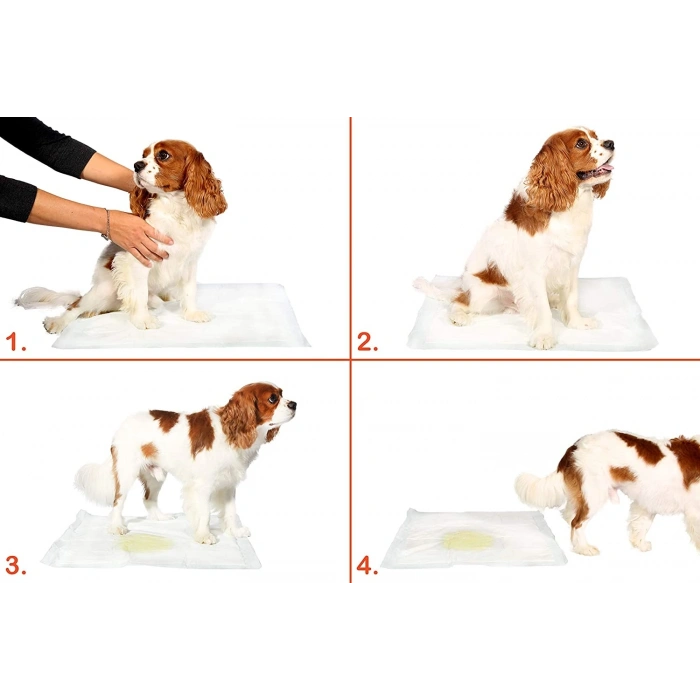 1.

2.

3.

4.