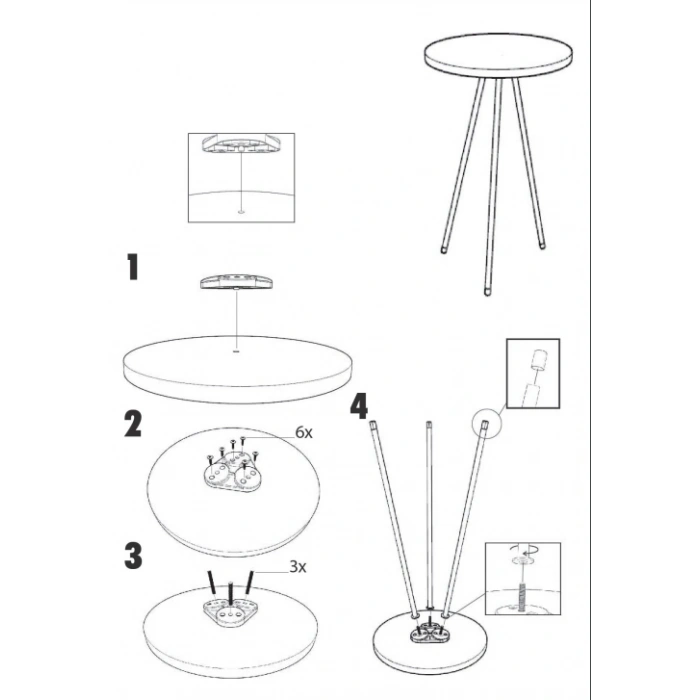 1

2

6x

3

3x

4