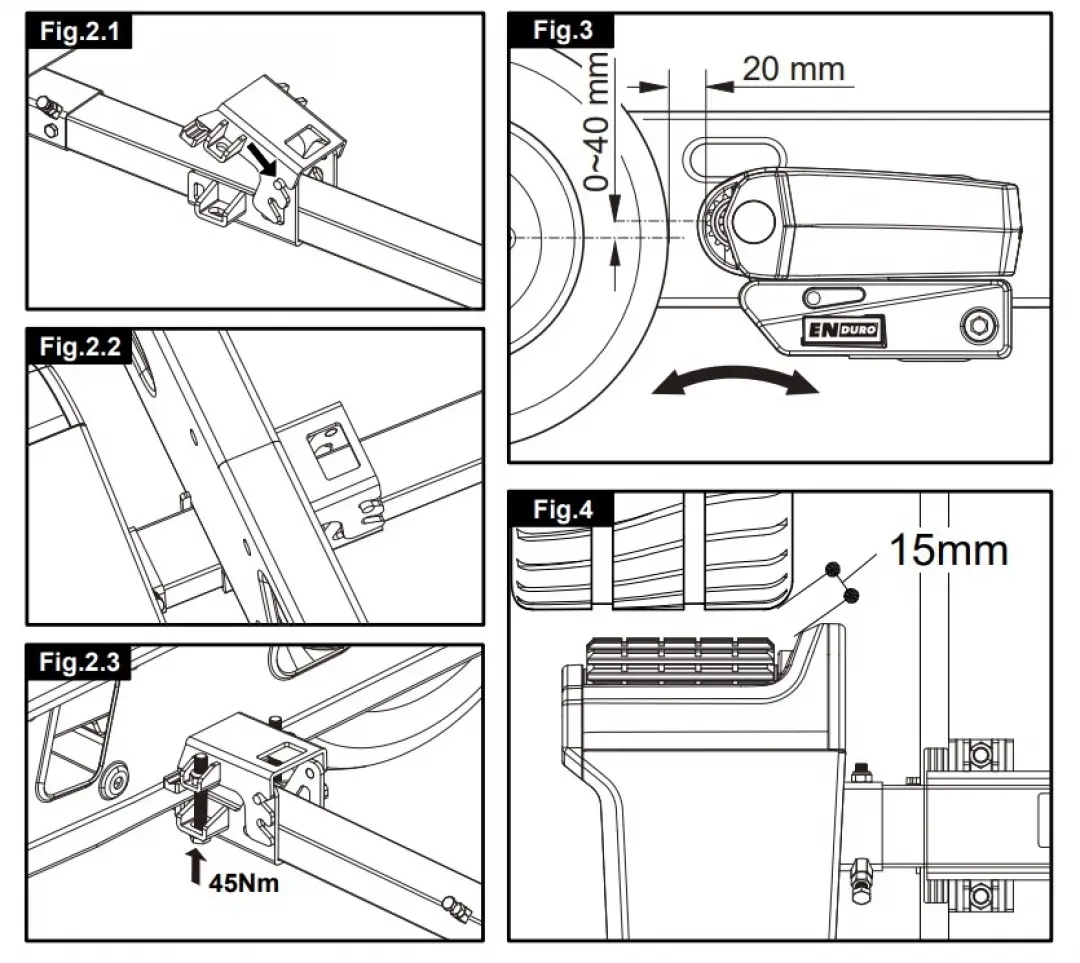 Fig.2.1

Fig.2.2

Fig.2.3

45Nm

Fig.3

0~40 mm

20 mm

ENDURO

Fig.4

15mm