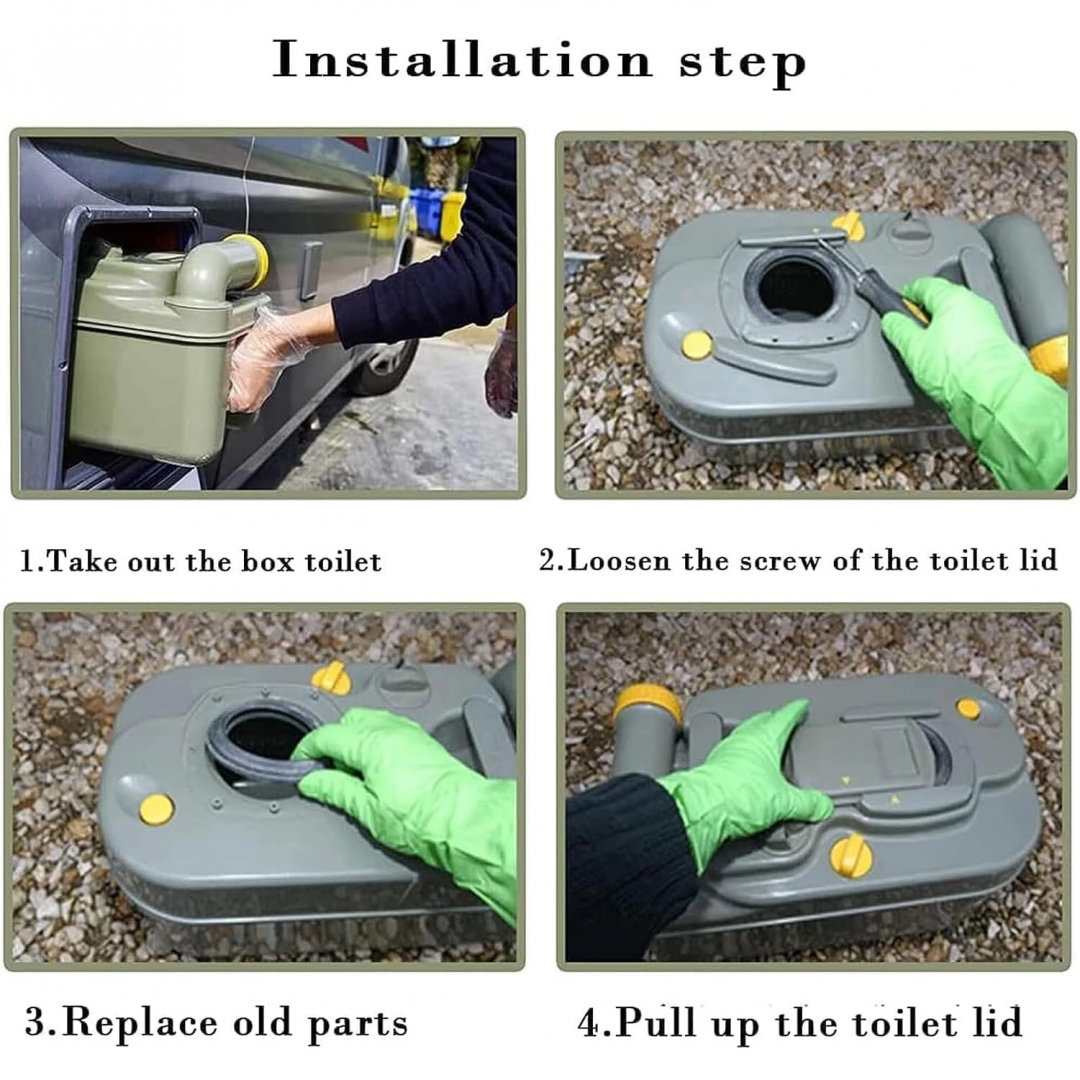 Installation step

1.Take out the box toilet

2.Loosen the screw of the toilet lid

3.Replace old parts

4.Pull up the toilet lid