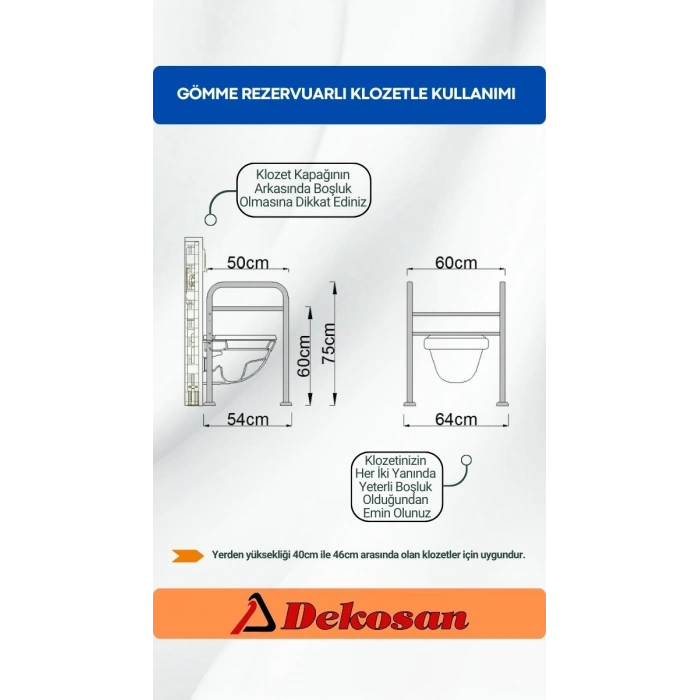 GÖMME REZERVUARLI KLOZETLE KULLANIMI

Klozet Kapağının Arkasında Boşluk Olmasına Dikkat Ediniz

50cm

60cm

75cm

54cm

60cm

64cm

Klozetinizin Her İki Yanında Yeterli Boşluk Olduğundan Emin Olunuz

Yerden yüksekliği 40cm ile 46cm arasında olan klozetler için uygundur.

Dekosan