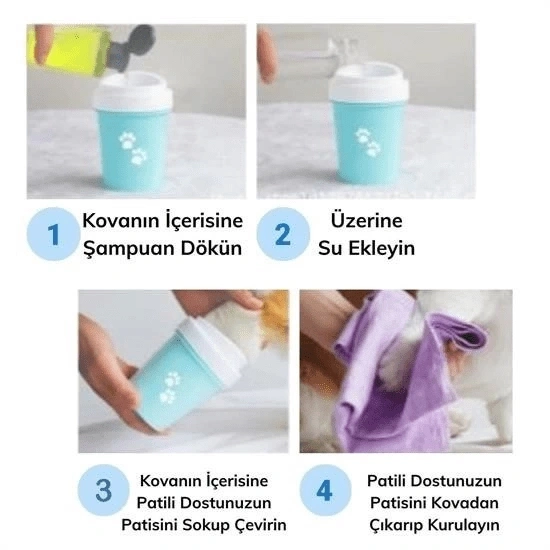 1
Kovanın İçerisine Şampuan Dökün

2
Üzerine Su Ekleyin

3
Kovanın İçerisine Patili Dostunuzun Patisini Sokup Çevirin

4
Patili Dostunuzun Patisini Kovadan Çıkarıp Kurulayın