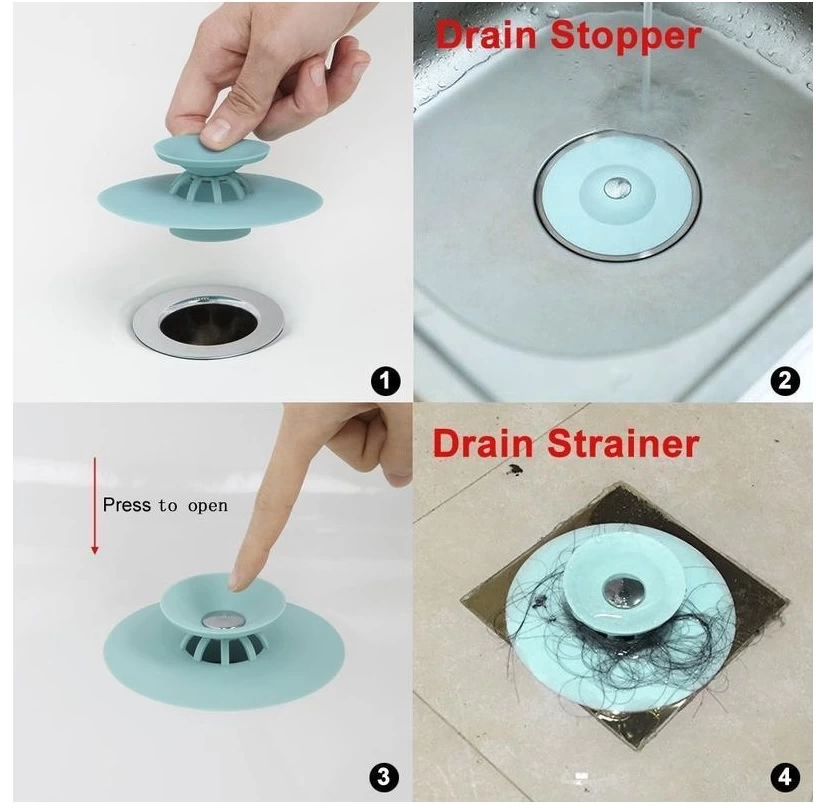 1

Drain Stopper

2

Press to open

3

Drain Strainer

4