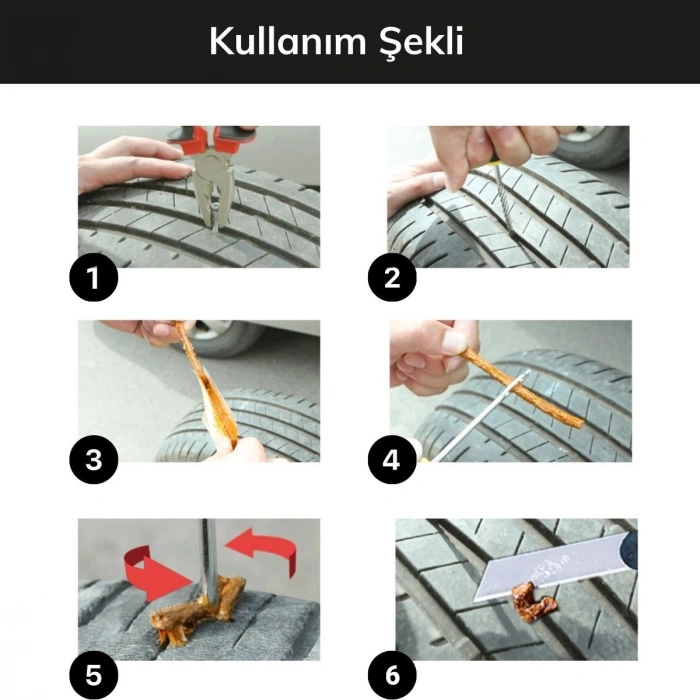 Kullanım Şekli

1

2

3

4

5

6