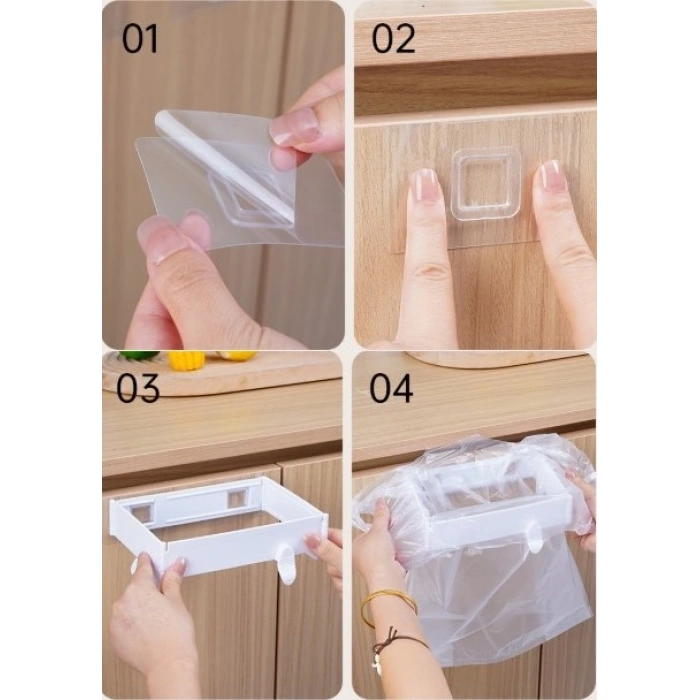 01

02

03

04