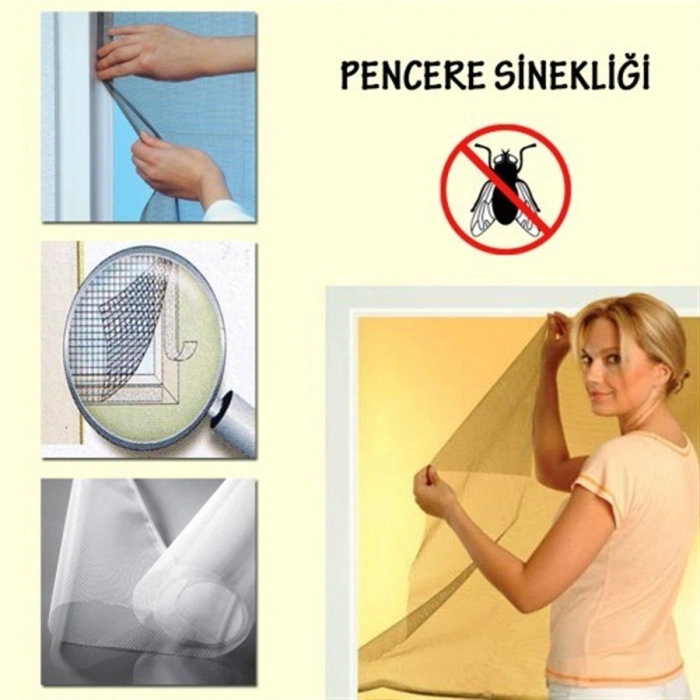 PENCERE SİNEKLİĞİ