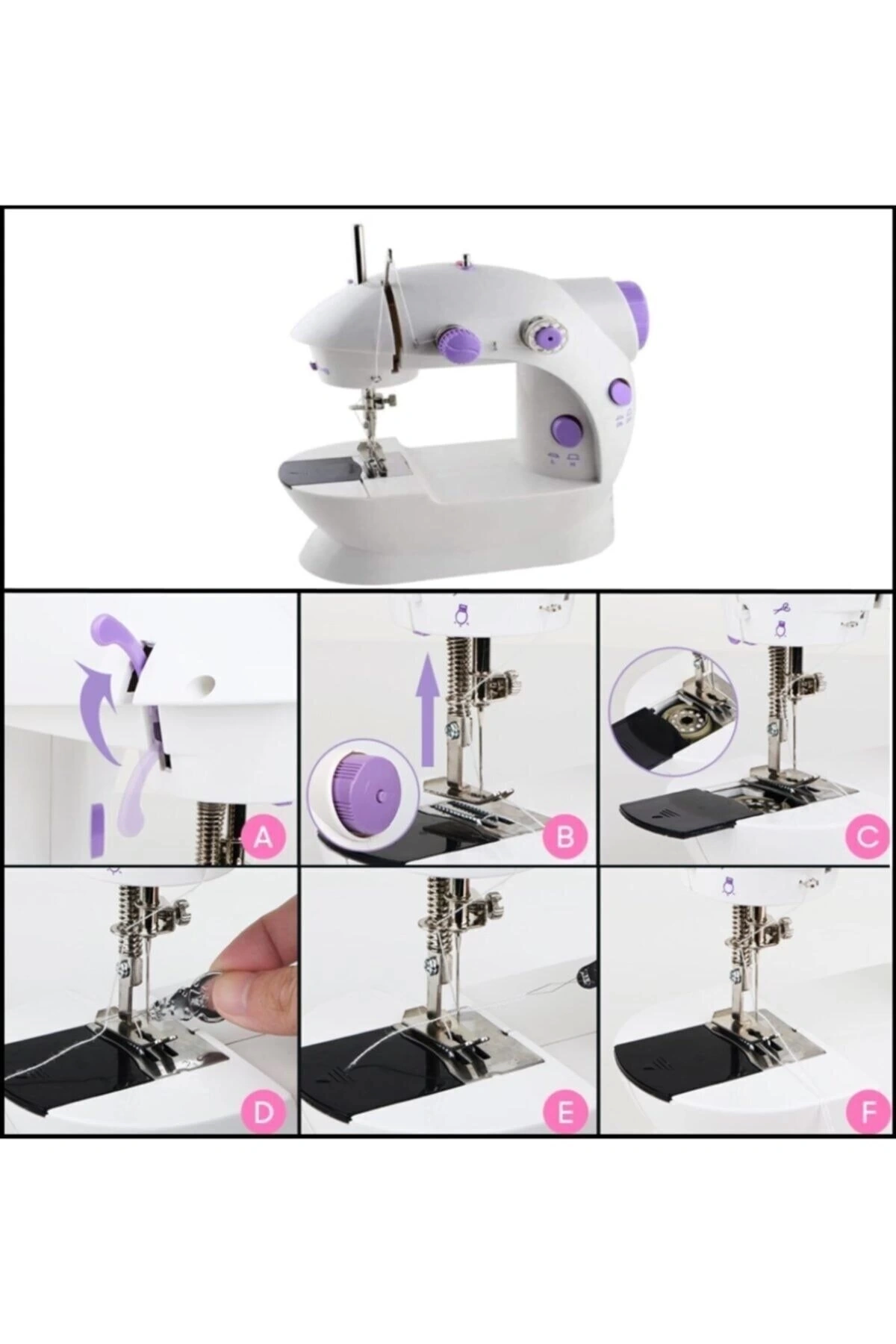 A

B

C

D

E

F