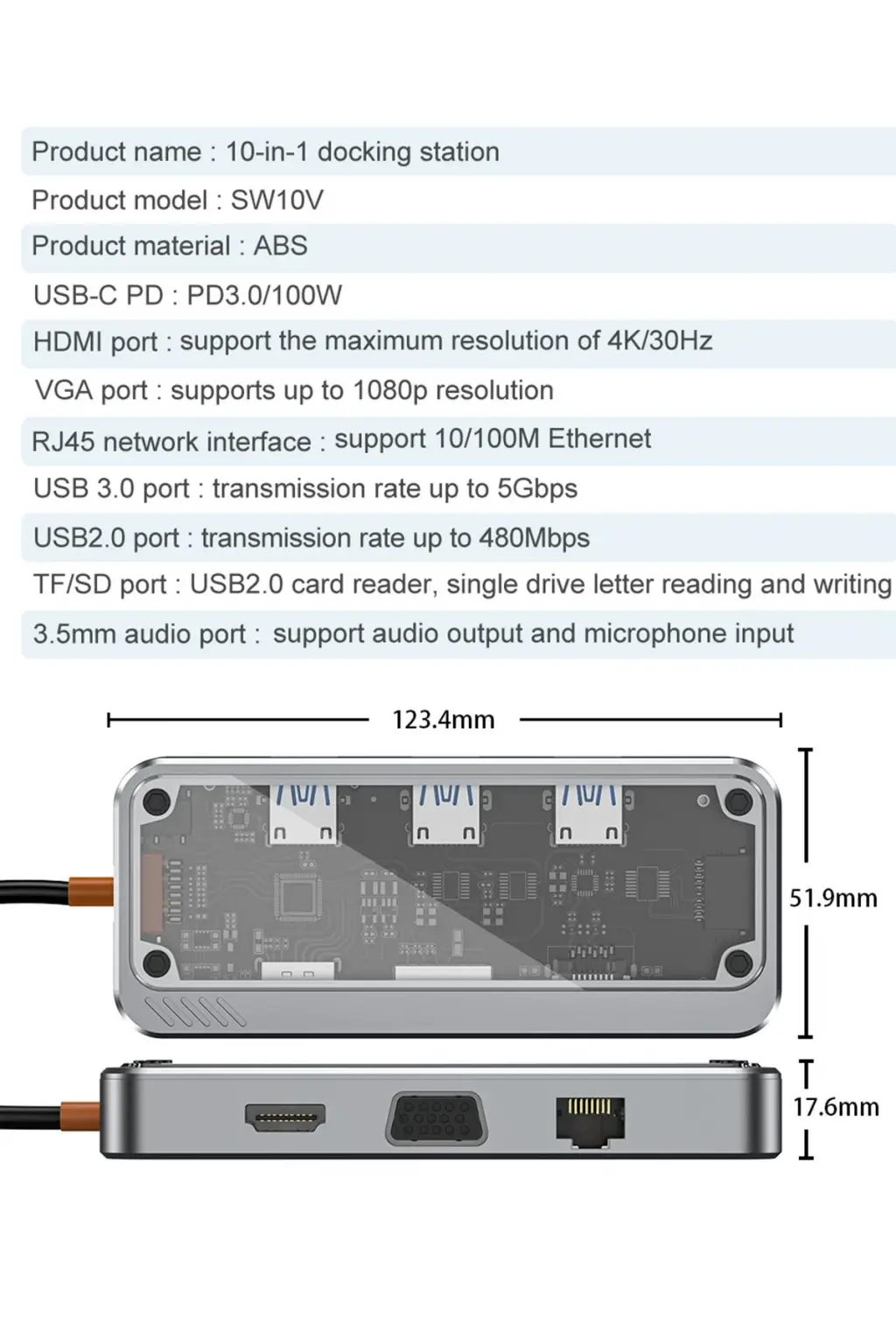 Product name : 10-in-1 docking station

Product model : SW10V

Product material : ABS

USB-C PD : PD3.0/100W

HDMI port : support the maximum resolution of 4K/30Hz

VGA port : supports up to 1080p resolution

RJ45 network interface : support 10/100M Ethernet

USB 3.0 port : transmission rate up to 5Gbps

USB2.0 port : transmission rate up to 480Mbps

TF/SD port : USB2.0 card reader, single drive letter reading and writing

3.5mm audio port : support audio output and microphone input

123.4mm

51.9mm

17.6mm