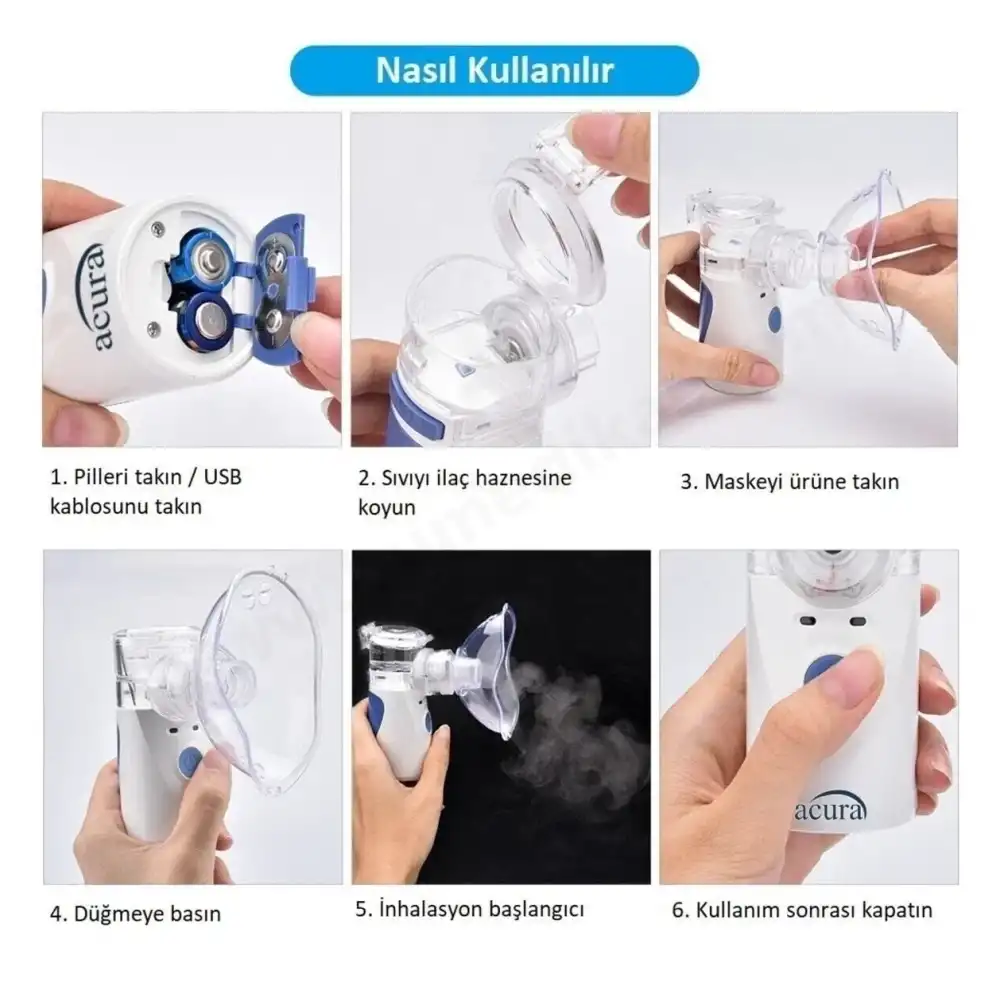 Nasıl Kullanılır

acura

1. Pilleri takın / USB kablosunu takın

2. Sıvıyı ilaç haznesine koyun

3. Maskeyi ürüne takın

4. Düğmeye basın

5. İnhalasyon başlangıcı

acura

6. Kullanım sonrası kapatın