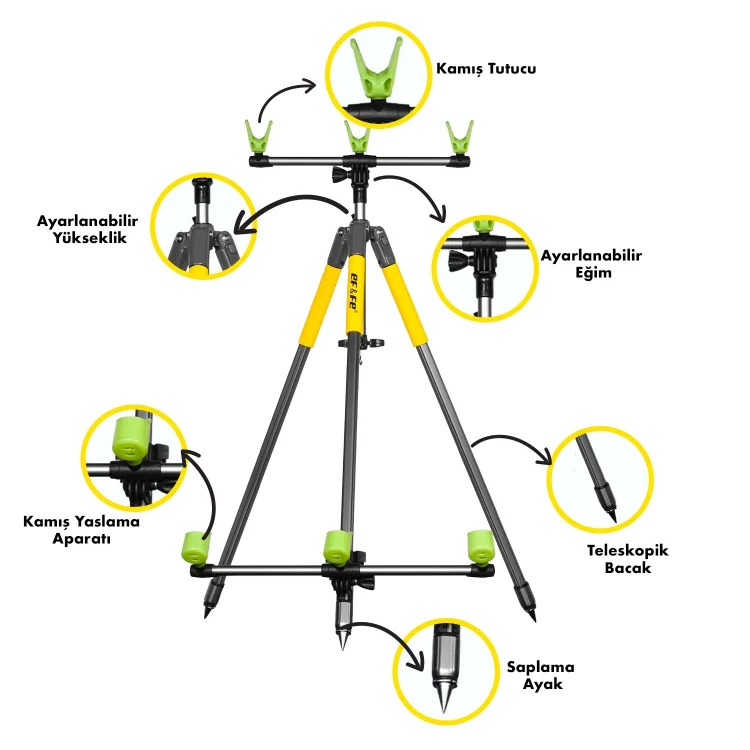 Kamış Tutucu

Ayarlanabilir Yükseklik

Ayarlanabilir Eğim

EF&FE

Kamış Yaslama Aparatı

Teleskopik Bacak

Saplama Ayak