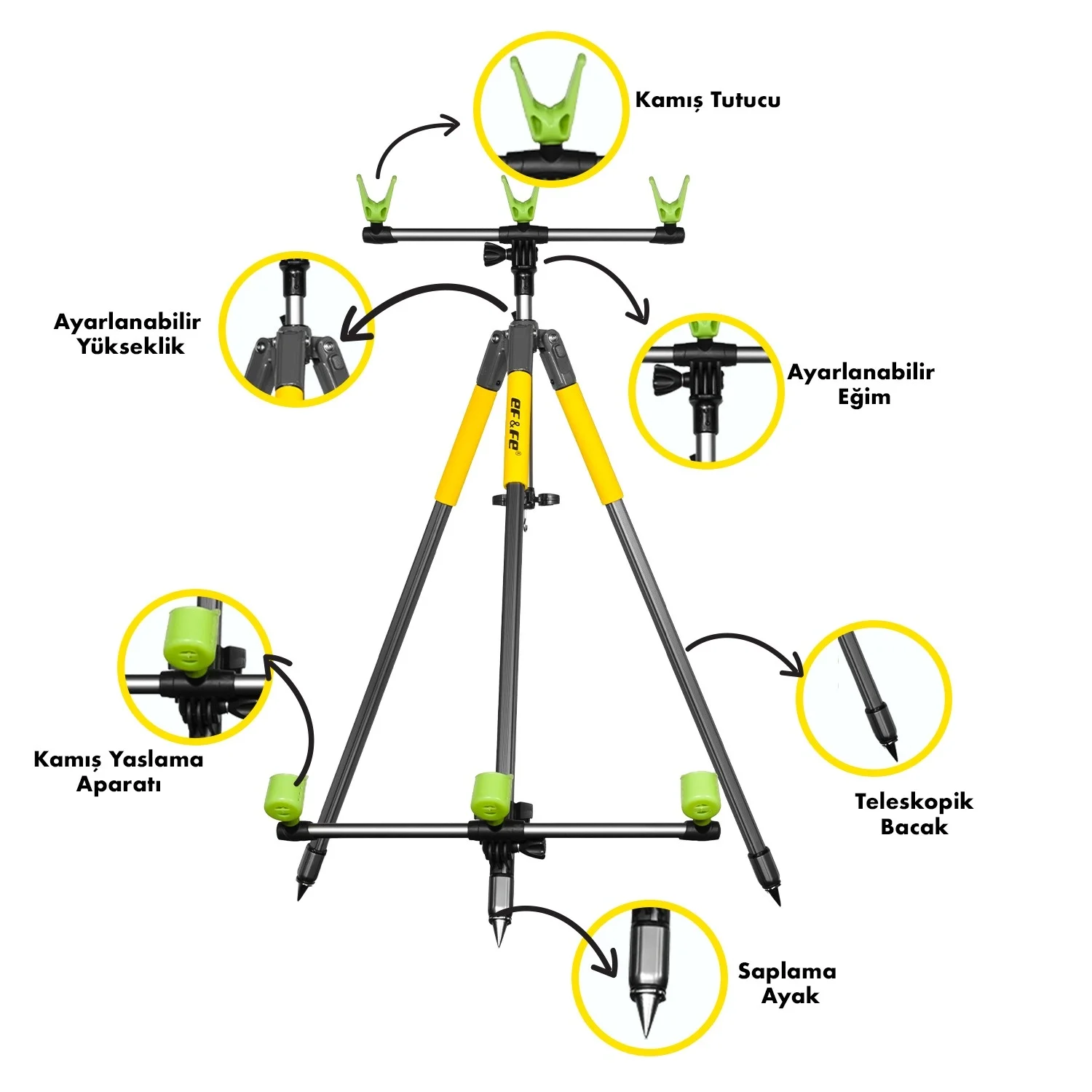 Kamış Tutucu

Ayarlanabilir Yükseklik

Ayarlanabilir Eğim

ef&fe®

Kamış Yaslama Aparatı

Teleskopik Bacak

Saplama Ayak