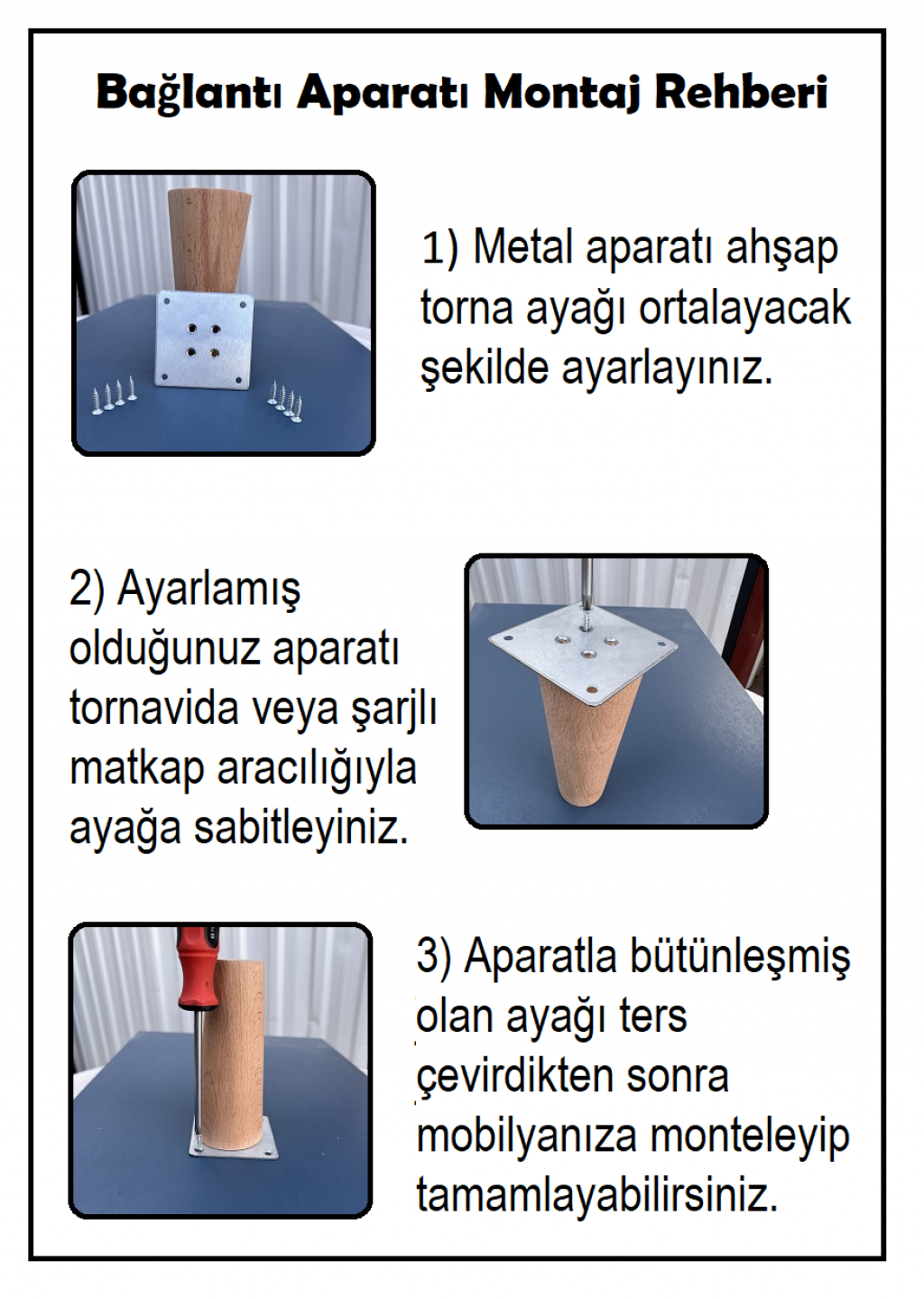 Bağlantı Aparatı Montaj Rehberi

1) Metal aparatı ahşap torna ayağı ortalayacak şekilde ayarlayınız.

2) Ayarlamış olduğunuz aparatı tornavida veya şarjlı matkap aracılığıyla ayağa sabitleyiniz.

3) Aparatla bütünleşmiş olan ayağı ters çevirdikten sonra mobilyanıza monteleyip tamamlayabilirsiniz.