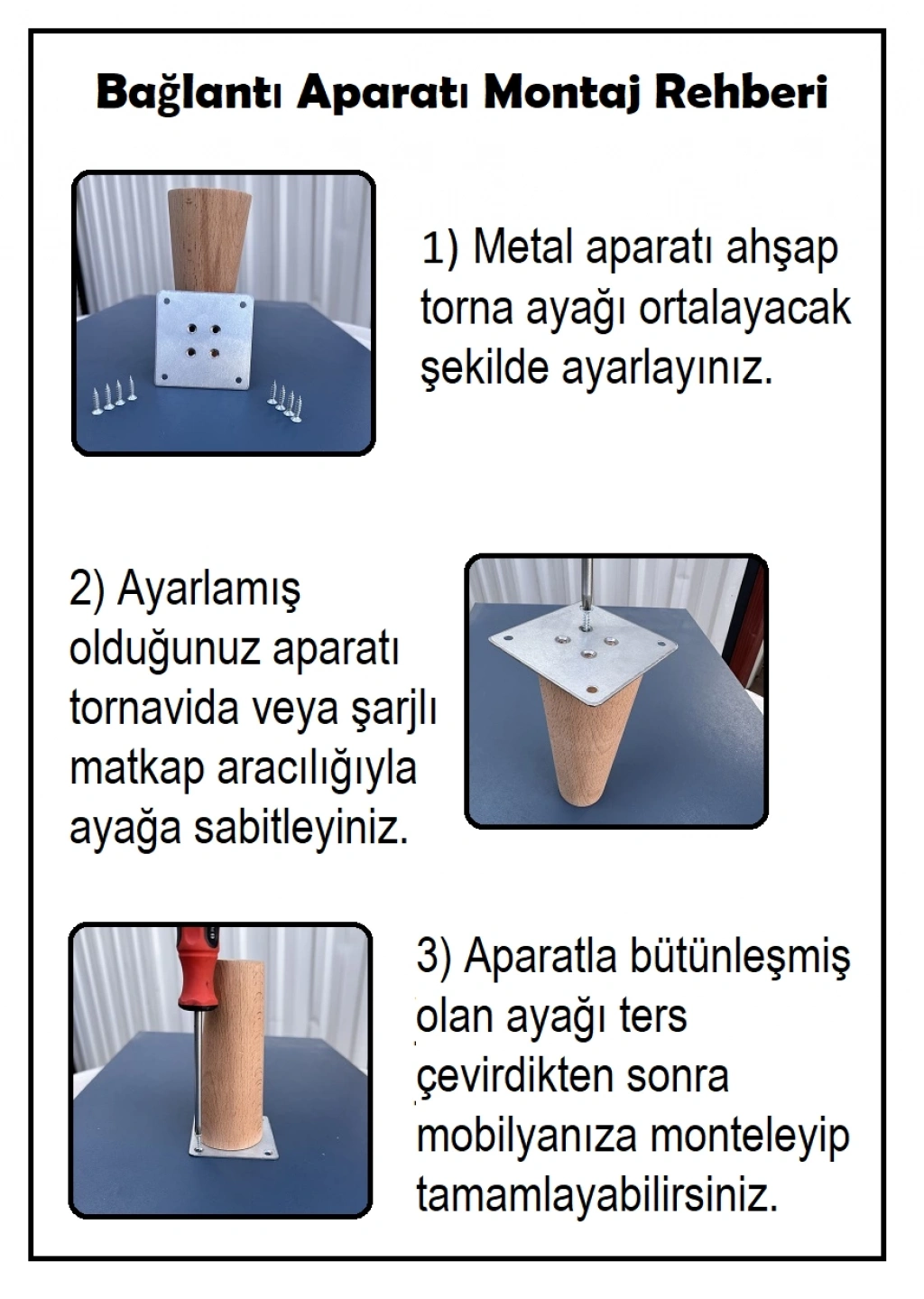 Bağlantı Aparatı Montaj Rehberi

1) Metal aparatı ahşap torna ayağı ortalayacak şekilde ayarlayınız.

2) Ayarlamış olduğunuz aparatı tornavida veya şarjlı matkap aracılığıyla ayağa sabitleyiniz.

3) Aparatla bütünleşmiş olan ayağı ters çevirdikten sonra mobilyanıza monteleyip tamamlayabilirsiniz.