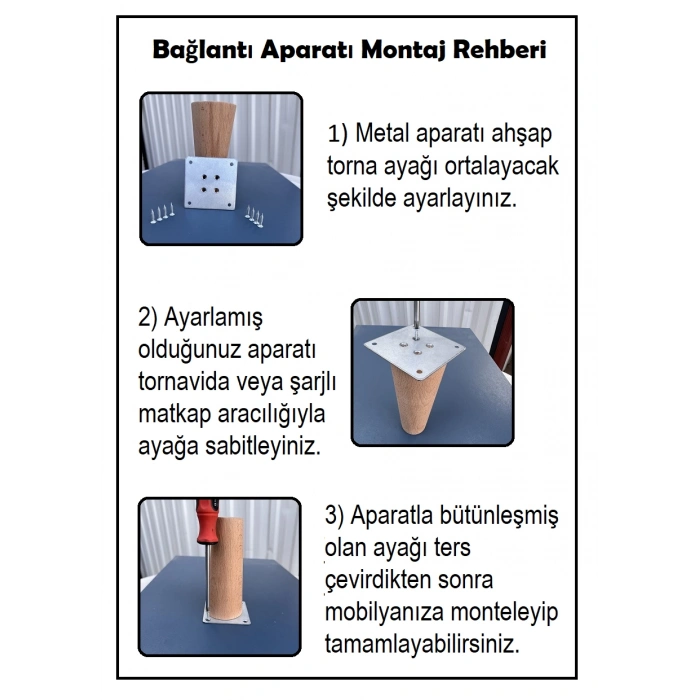 Bağlantı Aparatı Montaj Rehberi

1) Metal aparatı ahşap torna ayağı ortalayacak şekilde ayarlayınız.

2) Ayarlamış olduğunuz aparatı tornavida veya şarjlı matkap aracılığıyla ayağa sabitleyiniz.

3) Aparatla bütünleşmiş olan ayağı ters çevirdikten sonra mobilyanıza monteleyip tamamlayabilirsiniz.