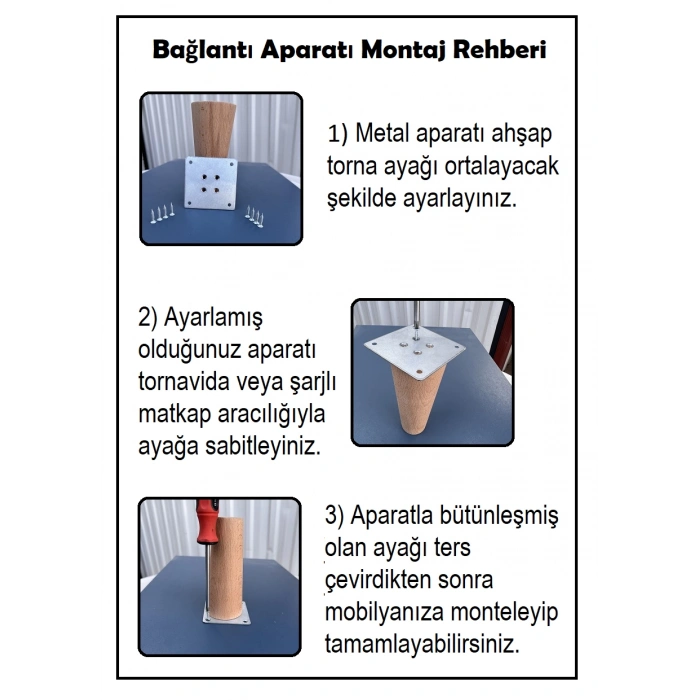 Bağlantı Aparatı Montaj Rehberi

1) Metal aparatı ahşap torna ayağı ortalayacak şekilde ayarlayınız.

2) Ayarlamış olduğunuz aparatı tornavida veya şarjlı matkap aracılığıyla ayağa sabitleyiniz.

3) Aparatla bütünleşmiş olan ayağı ters çevirdikten sonra mobilyanıza monteleyip tamamlayabilirsiniz.