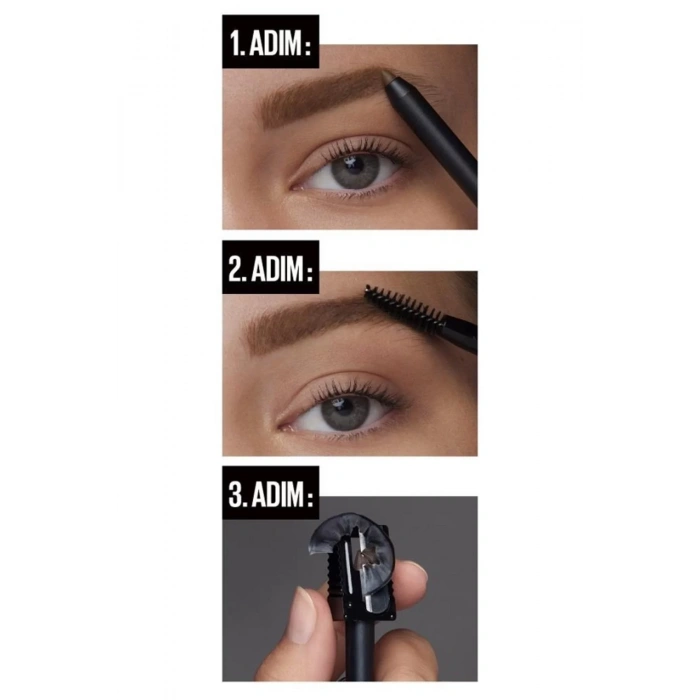 1. ADIM :

2. ADIM :

3. ADIM :