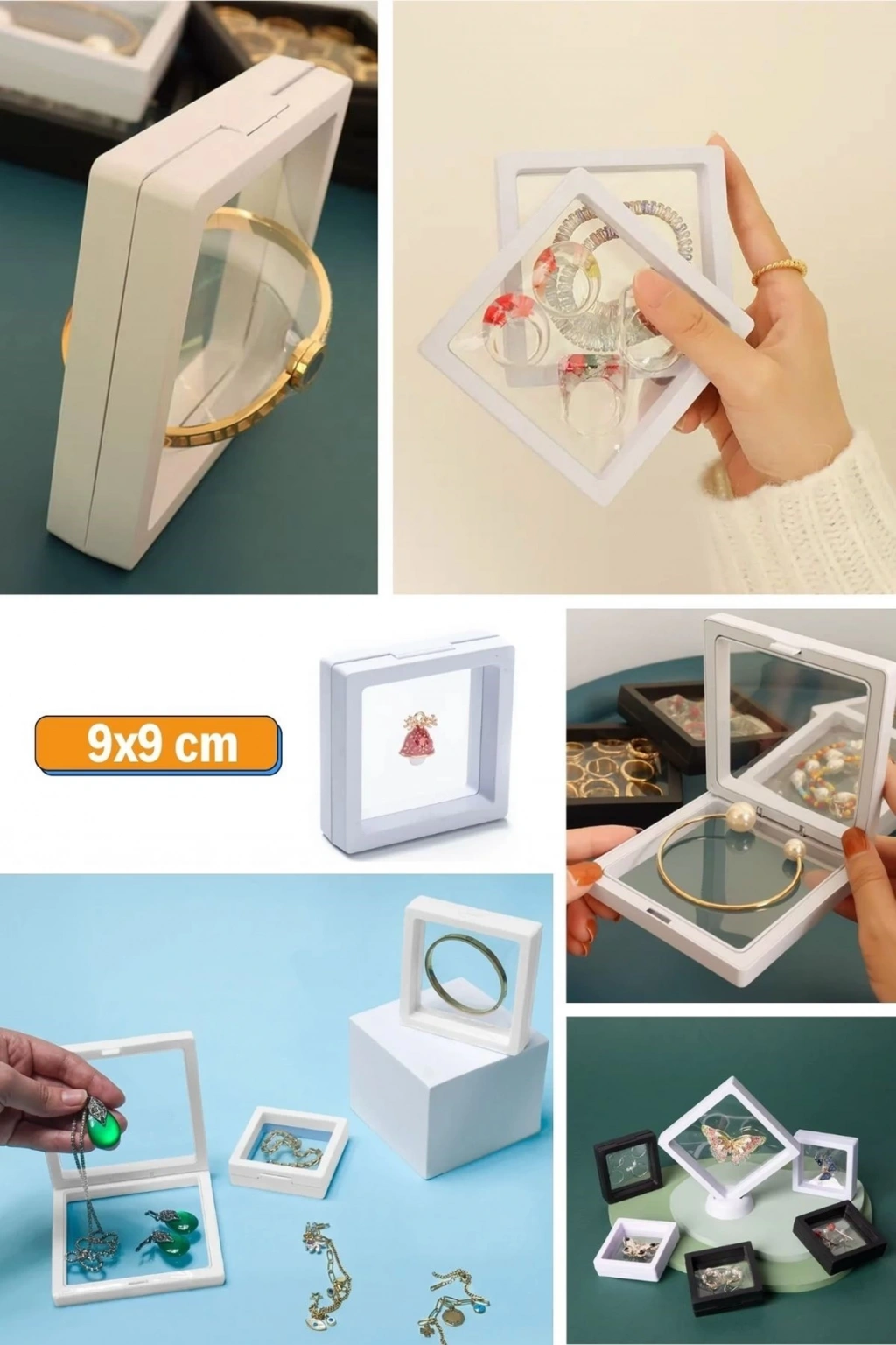 9x9 cm