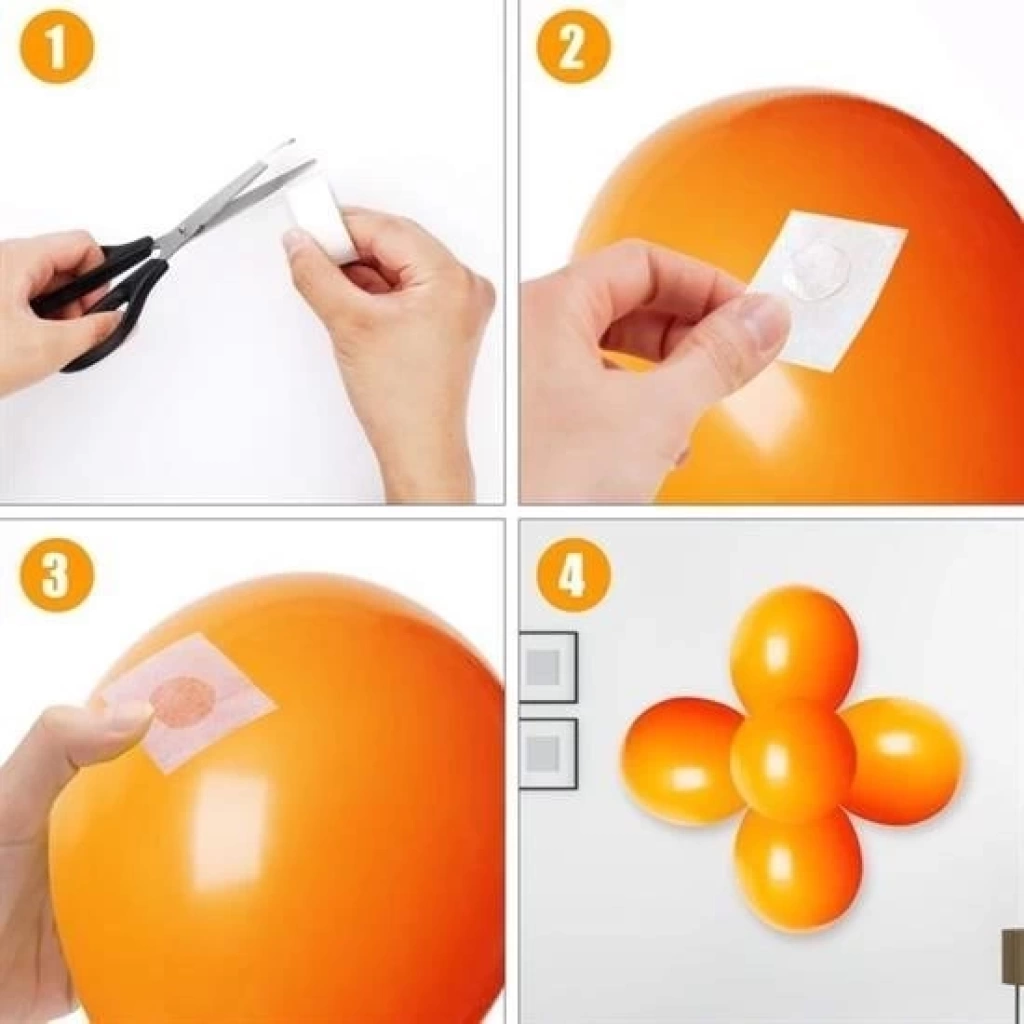 1

2

3

4