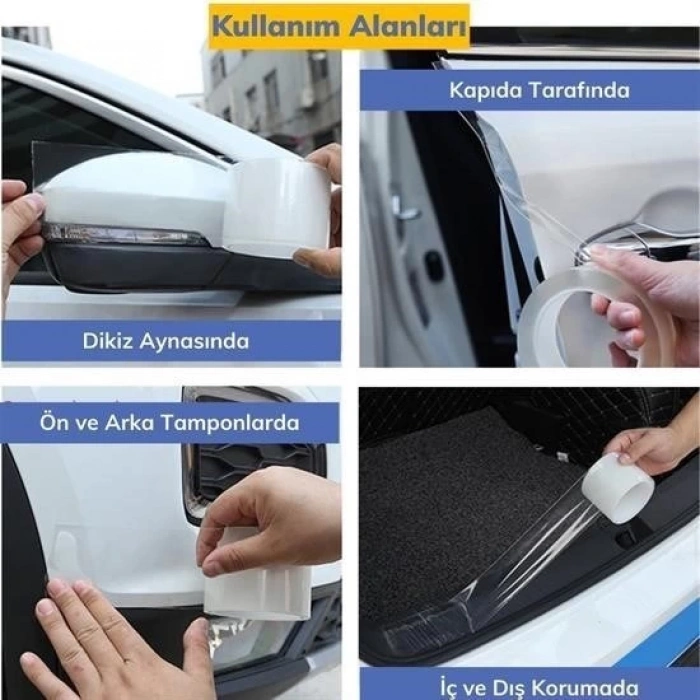 Kullanım Alanları

Dikiz Aynasında

Kapıda Tarafında

Ön ve Arka Tamponlarda

İç ve Dış Korumada